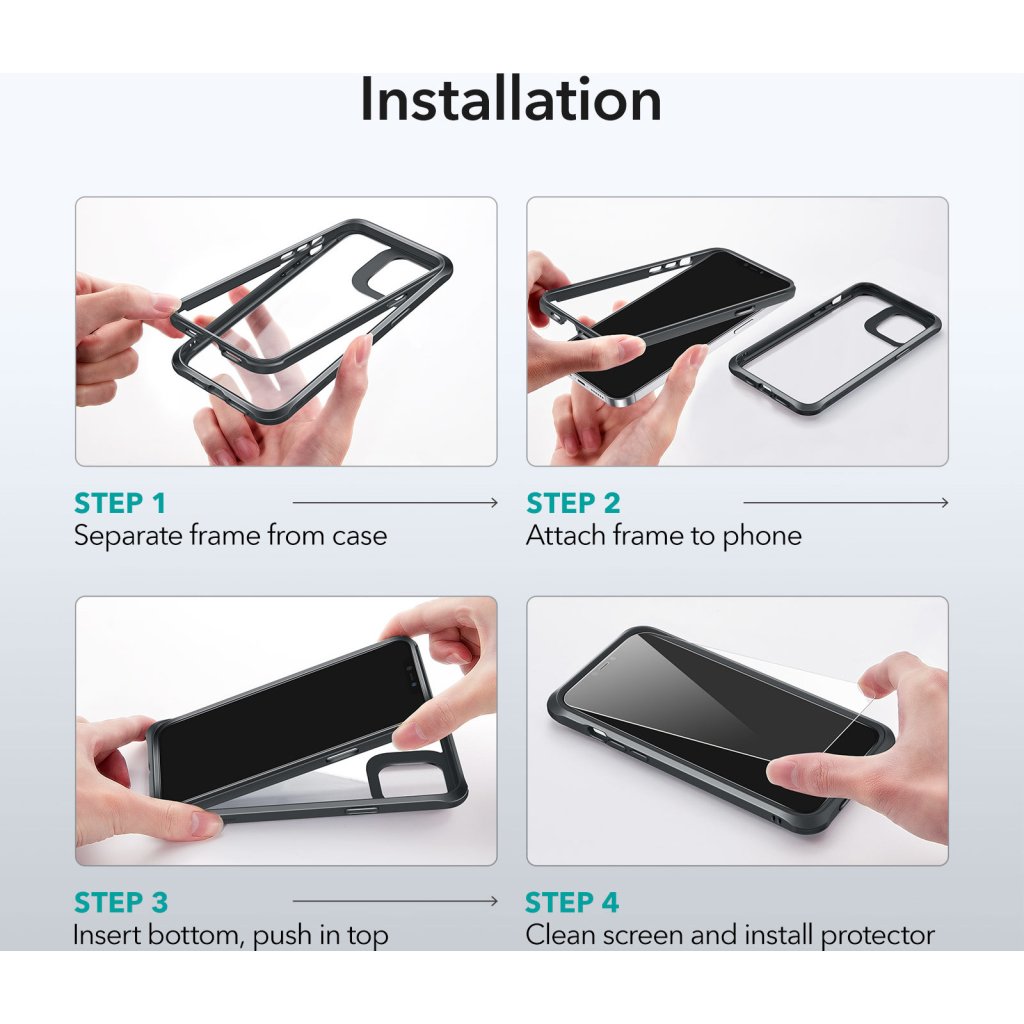 Installation

STEP 1
Separate frame from case

STEP 2
Attach frame to phone

STEP 3
Insert bottom, push in top

STEP 4
Clean screen and install protector