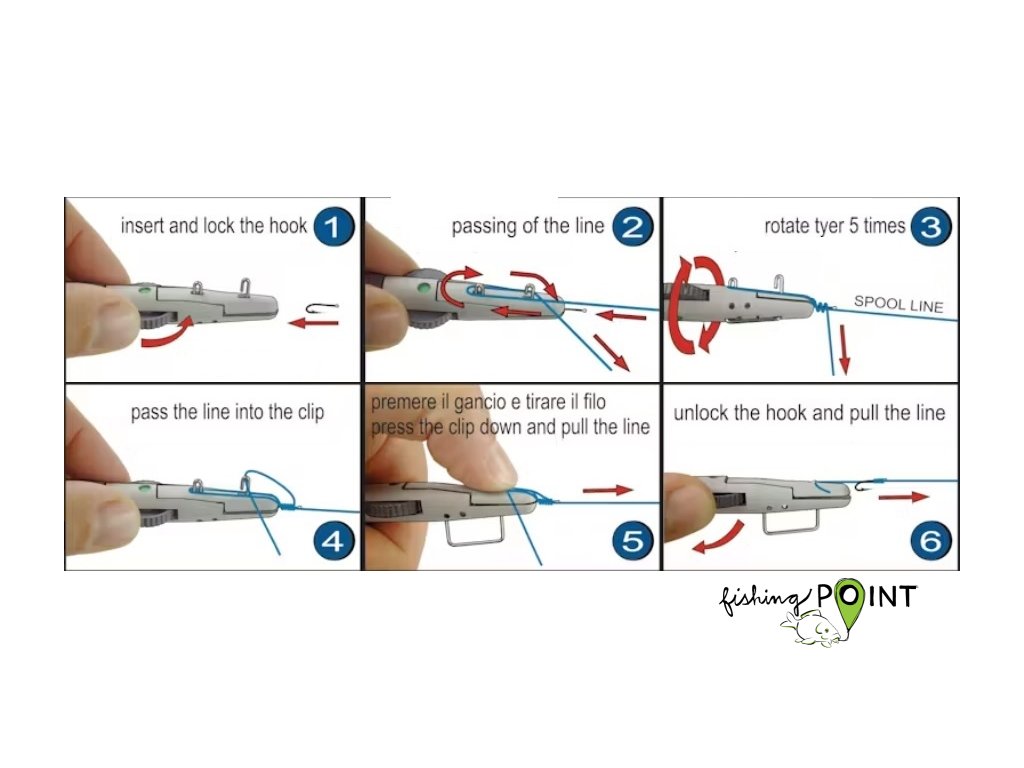 insert and lock the hook 1

passing of the line 2

rotate tyer 5 times 3

SPOOL LINE

pass the line into the clip

4

premere il gancio e tirare il filo
press the clip down and pull the line

5

unlock the hook and pull the line

6

fishing POINT