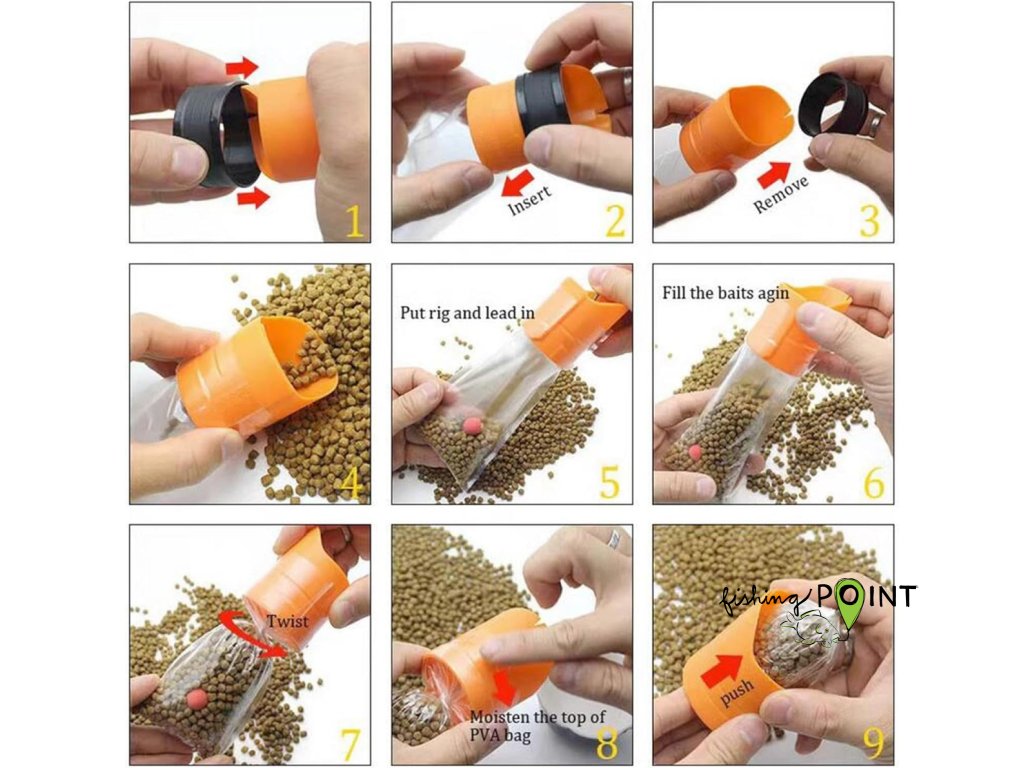 1

Insert
2

Remove
3

4

Put rig and lead in
5

Fill the baits agin
6

Twist
7

Moisten the top of PVA bag
8

fishing POINT
push
9