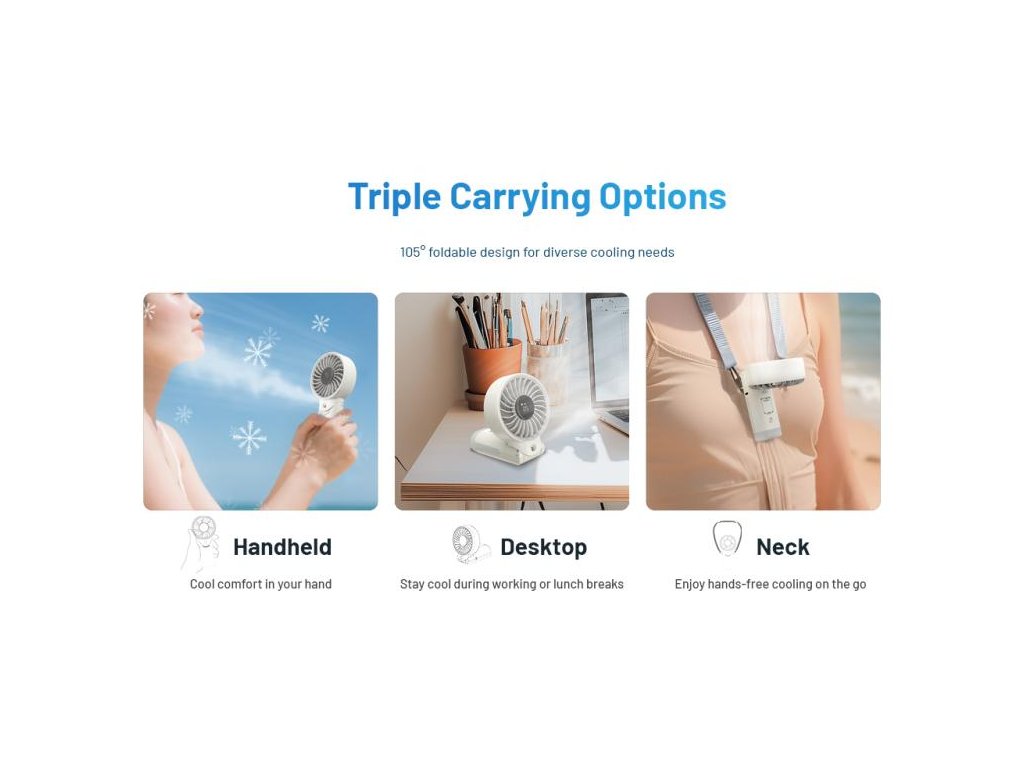 Triple Carrying Options

105° foldable design for diverse cooling needs

Handheld

Cool comfort in your hand

Desktop

Stay cool during working or lunch breaks

Neck

Enjoy hands-free cooling on the go