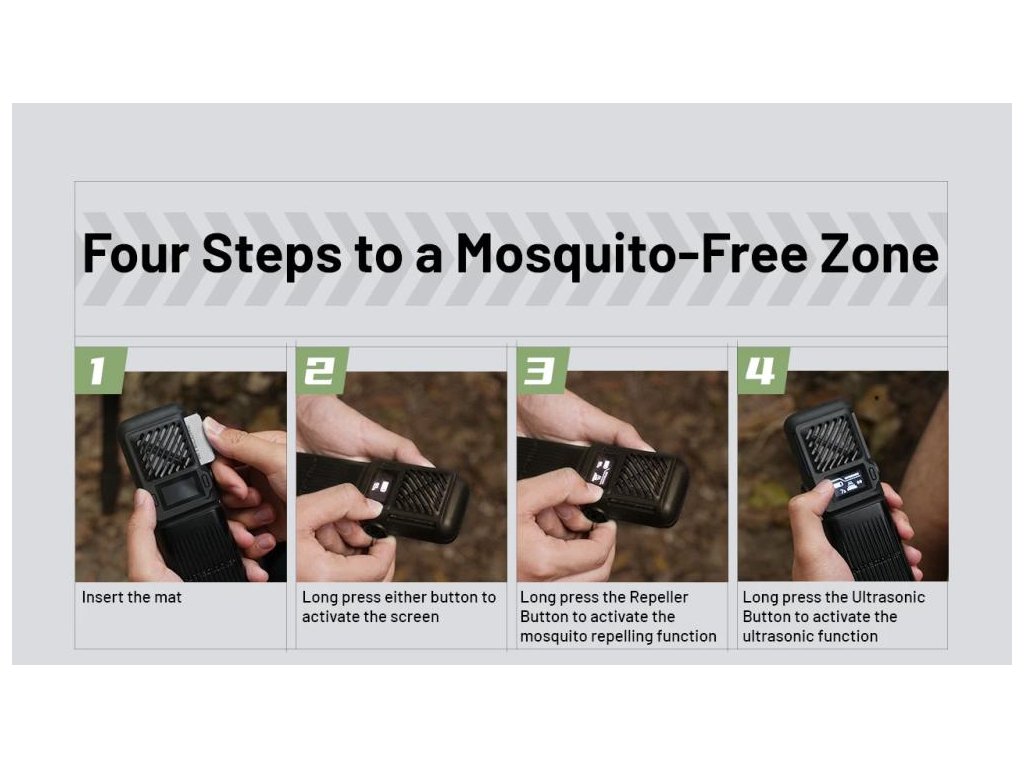 Four Steps to a Mosquito-Free Zone

1

Insert the mat

2

Long press either button to activate the screen

3

Long press the Repeller Button to activate the mosquito repelling function

4

Long press the Ultrasonic Button to activate the ultrasonic function