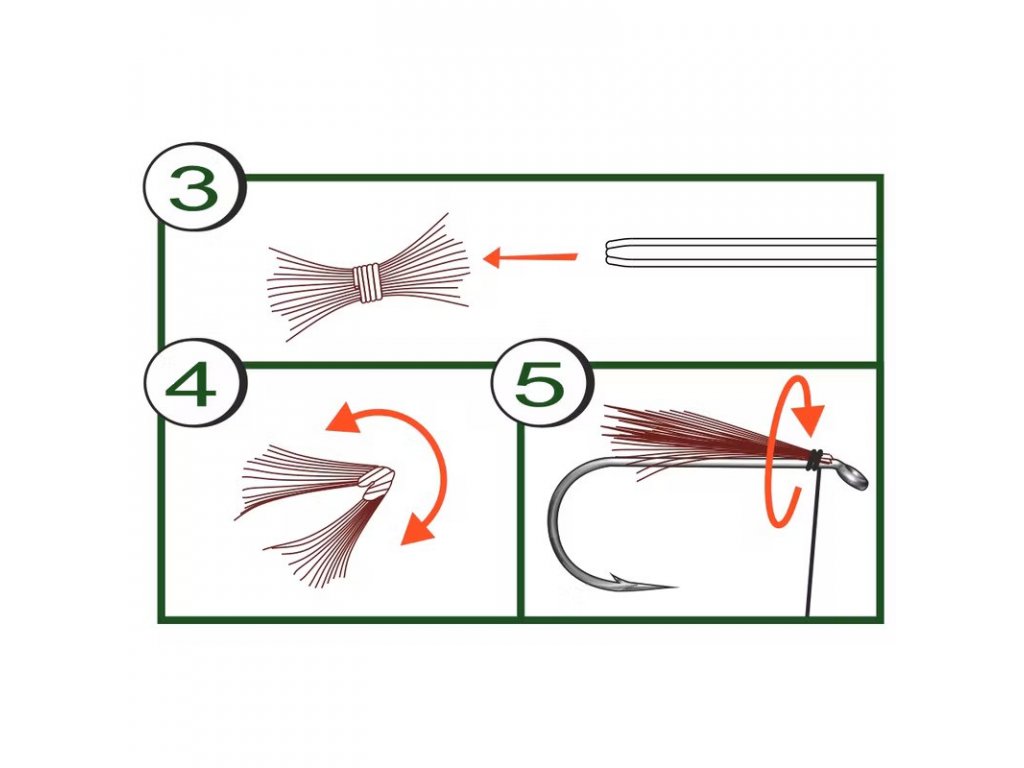 3

4

5