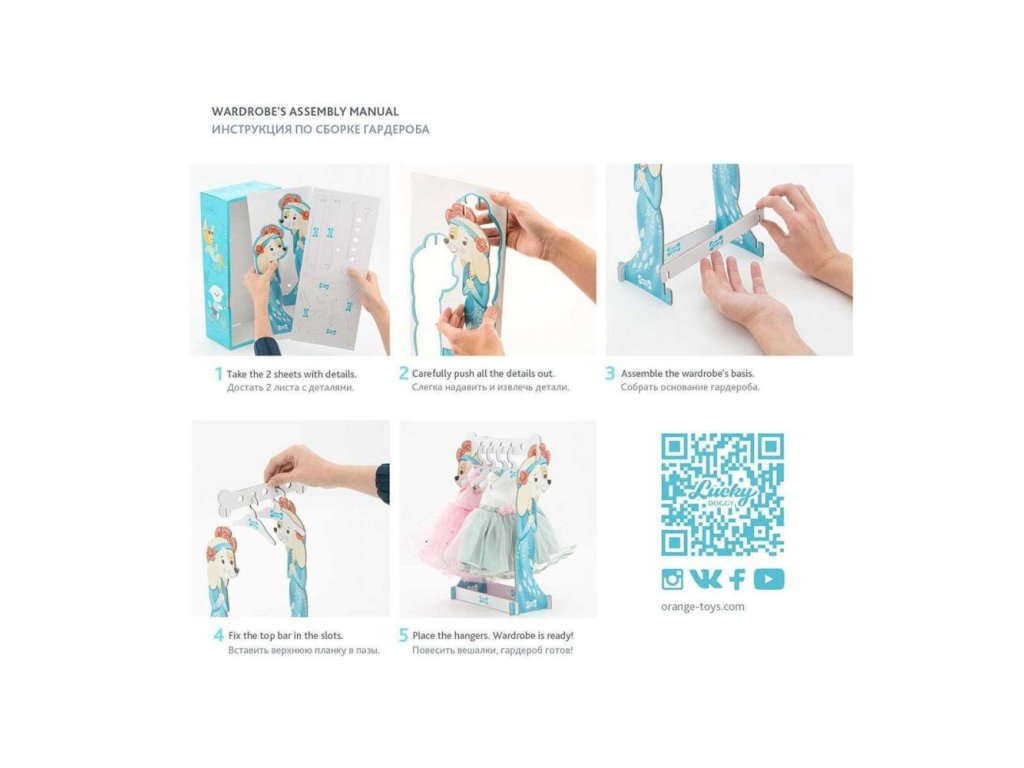 WARDROBE'S ASSEMBLY MANUAL
ИНСТРУКЦИЯ ПО СБОРКЕ ГАРДЕРОБА

1 Take the 2 sheets with details.
Достать 2 листа с деталями.

2 Carefully push all the details out.
Слегка надавить и извлечь детали.

3 Assemble the wardrobe's basis.
Собрать основание гардероба.

4 Fix the top bar in the slots.
Вставить верхнюю планку в пазы.

5 Place the hangers. Wardrobe is ready!
Повесить вешалки, гардероб готов!

Lucky DOGGY

orange-toys.com