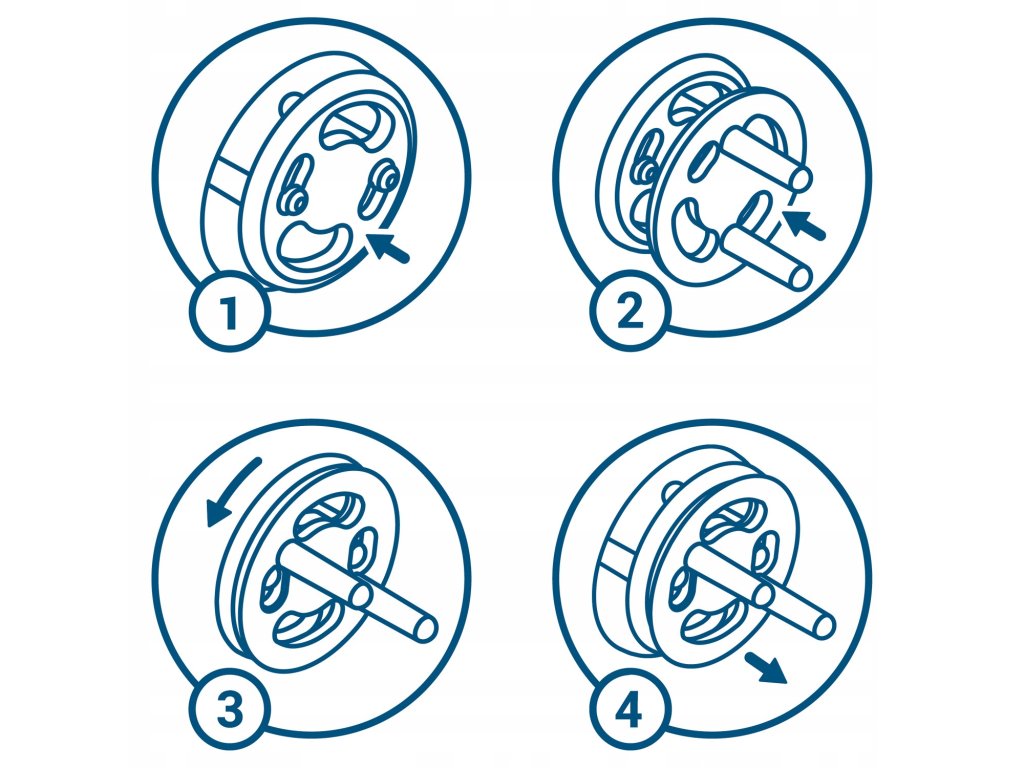 1

2

3

4