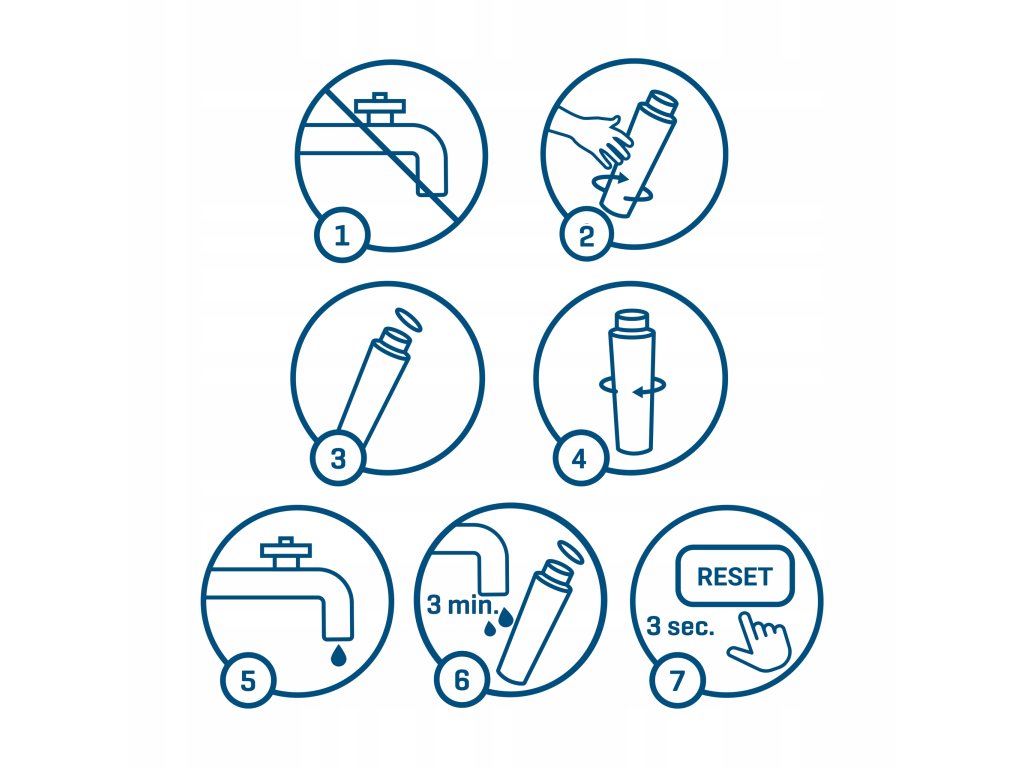 1

2

3

4

5

3 min.

6

RESET

3 sec.

7