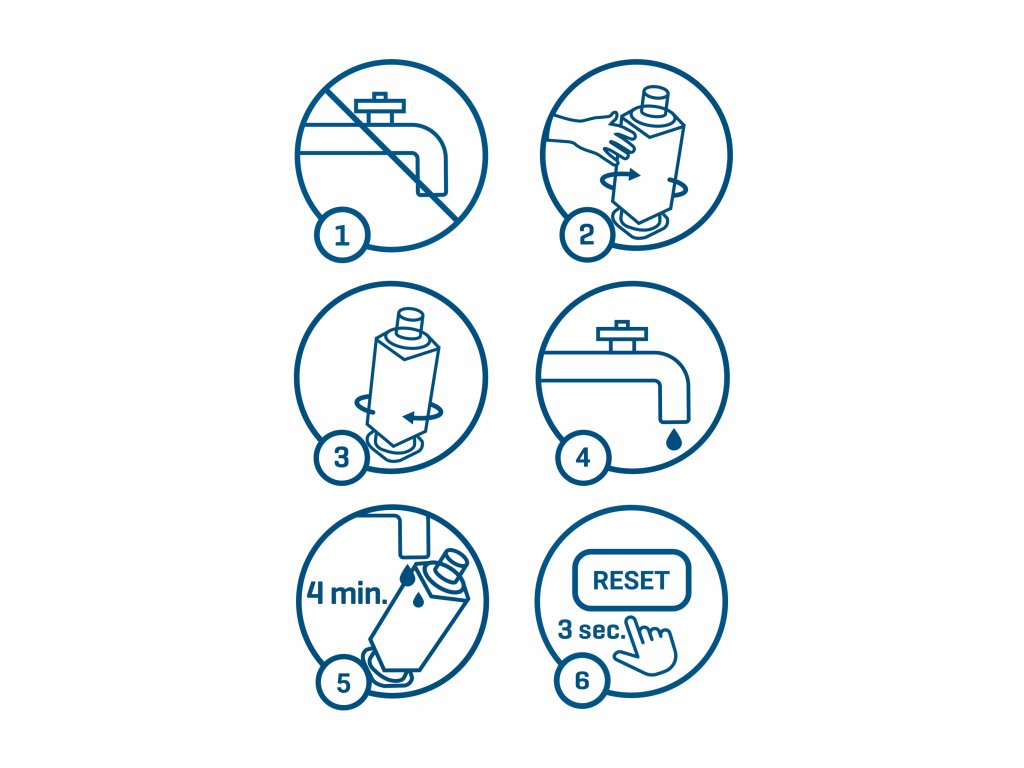 1

2

3

4

4 min.

5

RESET

3 sec.

6