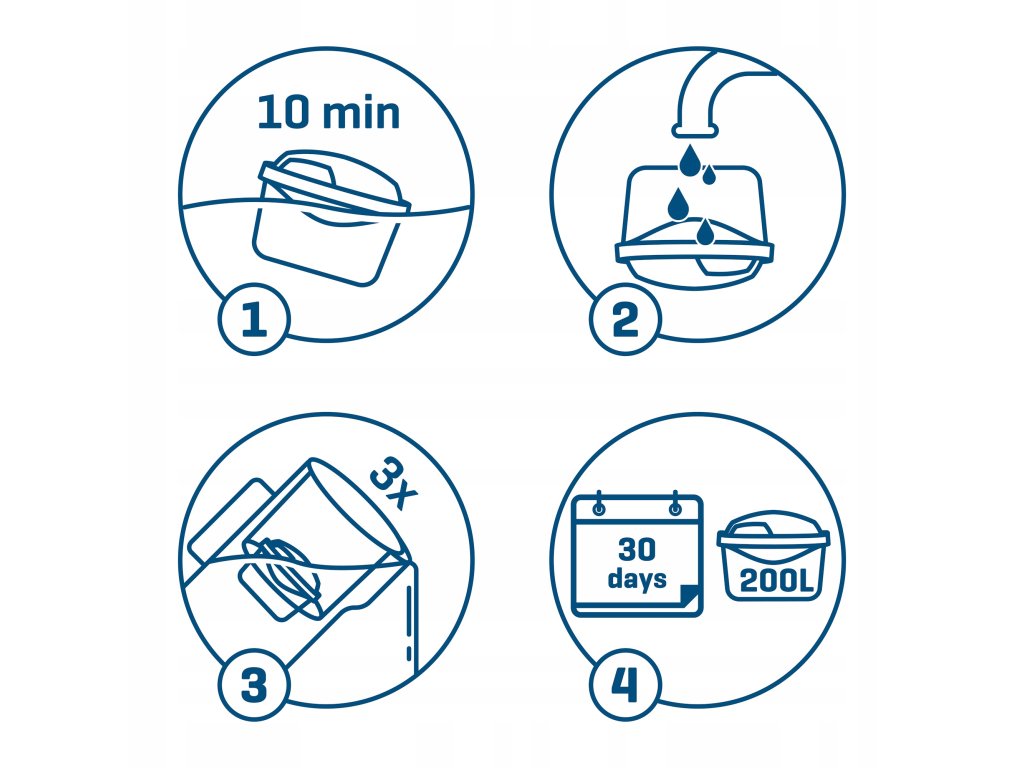 10 min

1

2

3x

3

30 days

200L

4