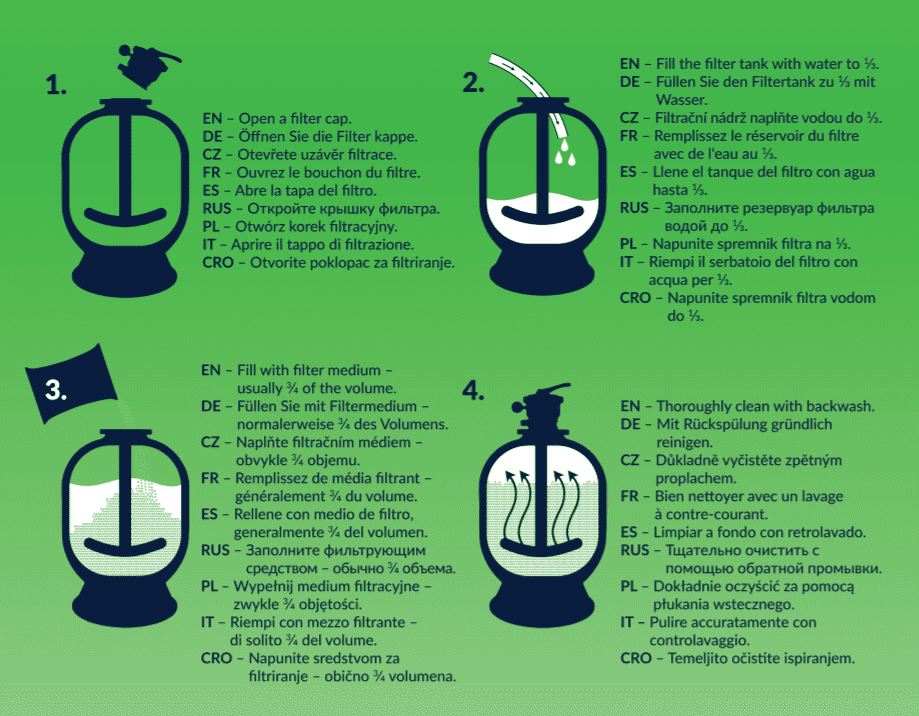 1.

EN – Open a filter cap.
DE – Öffnen Sie die Filter kappe.
CZ – Otevřete uzávěr filtrace.
FR – Ouvrez le bouchon du filtre.
ES – Abre la tapa del filtro.
RUS – Откройте крышку фильтра.
PL – Otwórz korek filtracyjny.
IT – Aprire il tappo di filtrazione.
CRO – Otvorite poklopac za filtriranje.

2.

EN – Fill the filter tank with water to ⅓.
DE – Füllen Sie den Filtertank zu ⅓ mit Wasser.
CZ – Filtrační nádrž naplňte vodou do ⅓.
FR – Remplissez le réservoir du filtre avec de l'eau au ⅓.
ES – Llene el tanque del filtro con agua hasta ⅓.
RUS – Заполните резервуар фильтра водой до ⅓.
PL – Napunite spremnik filtra na ⅓.
IT – Riempi il serbatoio del filtro con acqua per ⅓.
CRO – Napunite spremnik filtra vodom do ⅓.

3.

EN – Fill with filter medium – usually ¾ of the volume.
DE – Füllen Sie mit Filtermedium – normalerweise ¾ des Volumens.
CZ – Naplňte filtračním médiem – obvykle ¾ objemu.
FR – Remplissez de média filtrant – généralement ¾ du volume.
ES – Rellene con medio de filtro, generalmente ¾ del volumen.
RUS – Заполните фильтрующим средством – обычно ¾ объема.
PL – Wypełnij medium filtracyjne – zwykle ¾ objętości.
IT – Riempi con mezzo filtrante – di solito ¾ del volume.
CRO – Napunite sredstvom za filtriranje – obično ¾ volumena.

4.

EN – Thoroughly clean with backwash.
DE – Mit Rückspülung gründlich reinigen.
CZ – Důkladně vyčistěte zpětným proplachem.
FR – Bien nettoyer avec un lavage à contre-courant.
ES – Limpiar a fondo con retrolavado.
RUS – Тщательно очистить с помощью обратной промывки.
PL – Dokładnie oczyścić za pomocą płukania wstecznego.
IT – Pulire accuratamente con controlavaggio.
CRO – Temeljito očistite ispiranjem.