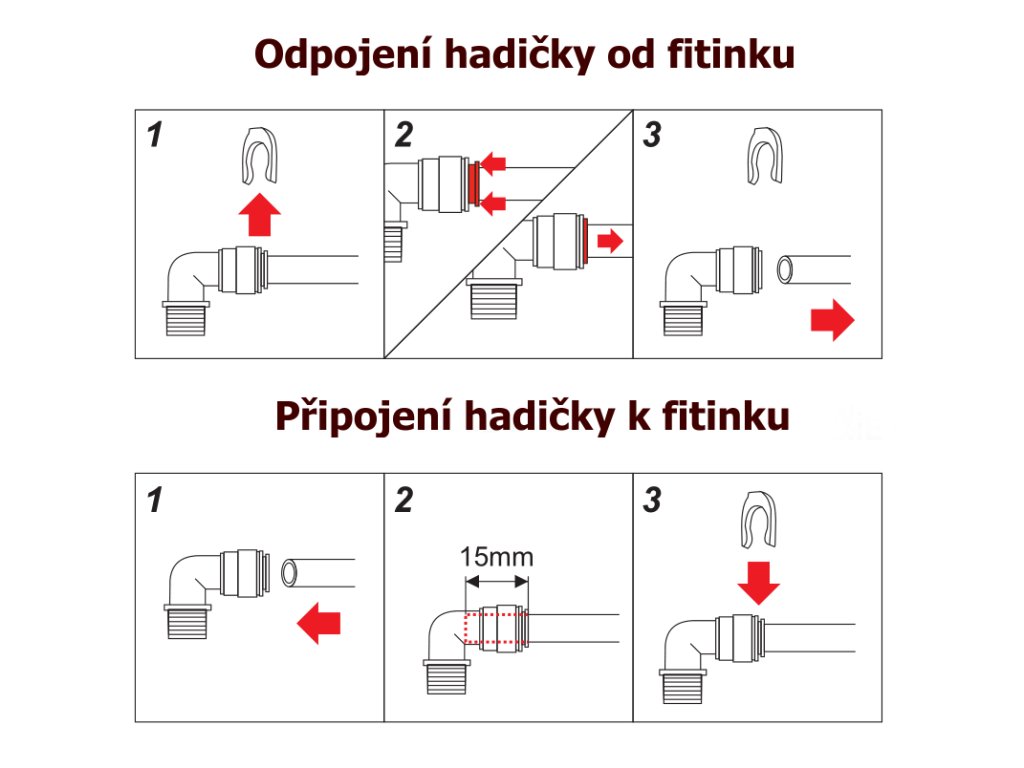 Odpojení hadičky od fitinku

1

2

3

Připojení hadičky k fitinku

1

2

15mm

3