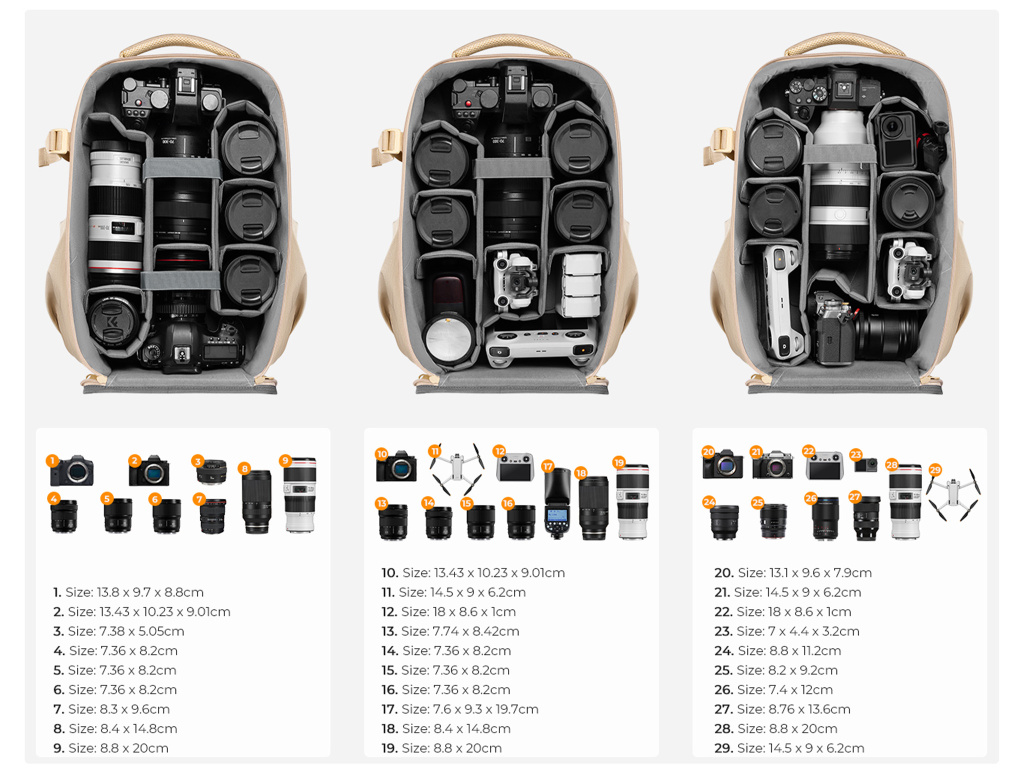 1 2 3 8 9
4 5 6 7

1. Size: 13.8 x 9.7 x 8.8cm
2. Size: 13.43 x 10.23 x 9.01cm
3. Size: 7.38 x 5.05cm
4. Size: 7.36 x 8.2cm
5. Size: 7.36 x 8.2cm
6. Size: 7.36 x 8.2cm
7. Size: 8.3 x 9.6cm
8. Size: 8.4 x 14.8cm
9. Size: 8.8 x 20cm

10 11 12 17 18 19
13 14 15 16

10. Size: 13.43 x 10.23 x 9.01cm
11. Size: 14.5 x 9 x 6.2cm
12. Size: 18 x 8.6 x 1cm
13. Size: 7.74 x 8.42cm
14. Size: 7.36 x 8.2cm
15. Size: 7.36 x 8.2cm
16. Size: 7.36 x 8.2cm
17. Size: 7.6 x 9.3 x 19.7cm
18. Size: 8.4 x 14.8cm
19. Size: 8.8 x 20cm

20 21 22 23 28 29
24 25 26 27

20. Size: 13.1 x 9.6 x 7.9cm
21. Size: 14.5 x 9 x 6.2cm
22. Size: 18 x 8.6 x 1cm
23. Size: 7 x 4.4 x 3.2cm
24. Size: 8.8 x 11.2cm
25. Size: 8.2 x 9.2cm
26. Size: 7.4 x 12cm
27. Size: 8.76 x 13.6cm
28. Size: 8.8 x 20cm
29. Size: 14.5 x 9 x 6.2cm