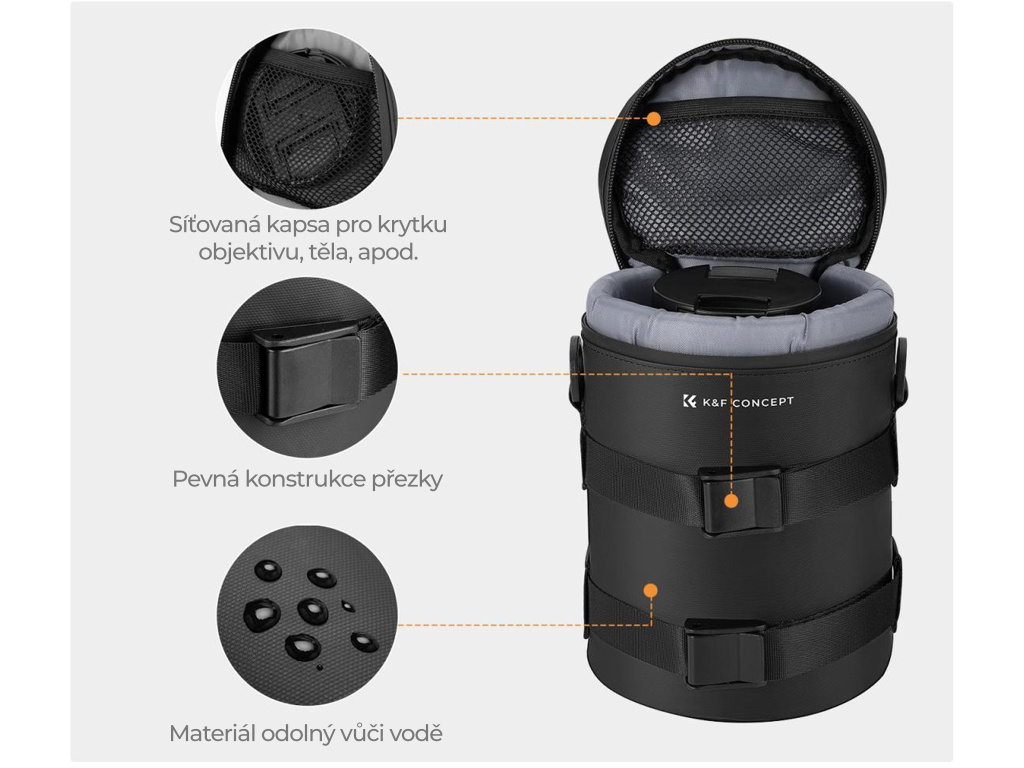 Síťovaná kapsa pro krytku objektivu, těla, apod.

Pevná konstrukce přezky

Materiál odolný vůči vodě

K&F CONCEPT