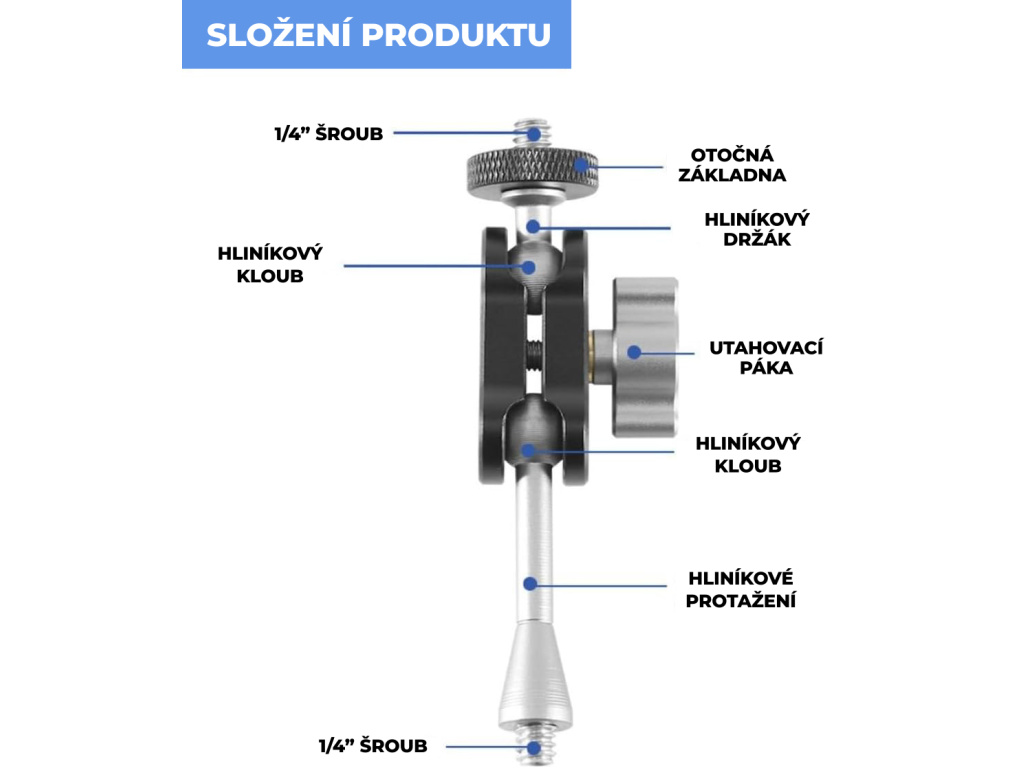 SLOŽENÍ PRODUKTU

1/4” ŠROUB

OTOČNÁ ZÁKLADNA

HLINÍKOVÝ DRŽÁK

HLINÍKOVÝ KLOUB

UTAHOVACÍ PÁKA

HLINÍKOVÝ KLOUB

HLINÍKOVÉ PROTAŽENÍ

1/4” ŠROUB