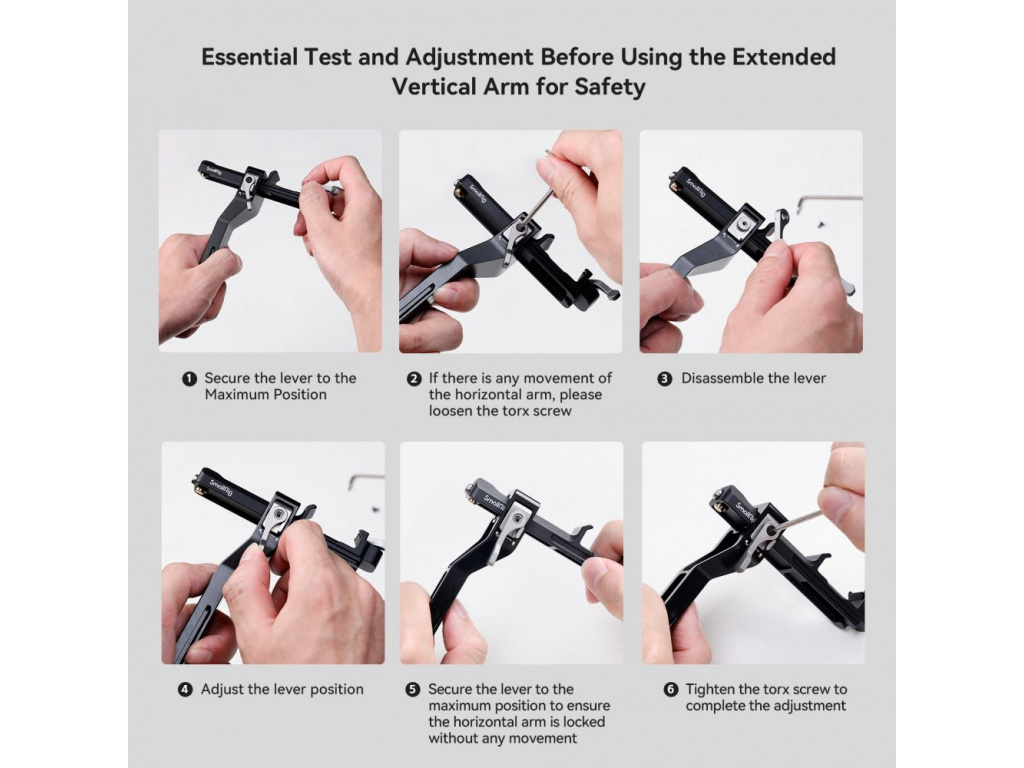 Essential Test and Adjustment Before Using the Extended Vertical Arm for Safety

SmallRig

SmallRig

SmallRig

❶ Secure the lever to the Maximum Position

❷ If there is any movement of the horizontal arm, please loosen the torx screw

❸ Disassemble the lever

SmallRig

SmallRig

SmallRig

❹ Adjust the lever position

❺ Secure the lever to the maximum position to ensure the horizontal arm is locked without any movement

❻ Tighten the torx screw to complete the adjustment