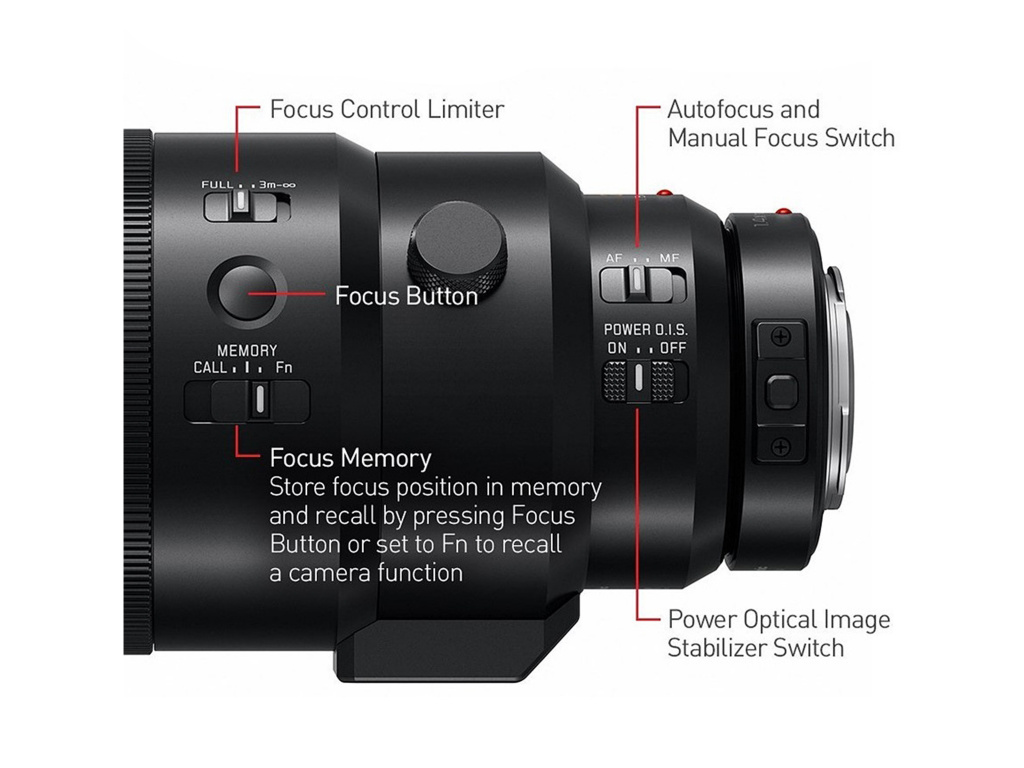 Focus Control Limiter

Autofocus and Manual Focus Switch

FULL 3m-∞

AF MF

Focus Button

POWER O.I.S.
ON OFF

MEMORY
CALL Fn

Focus Memory
Store focus position in memory and recall by pressing Focus Button or set to Fn to recall a camera function

Power Optical Image Stabilizer Switch