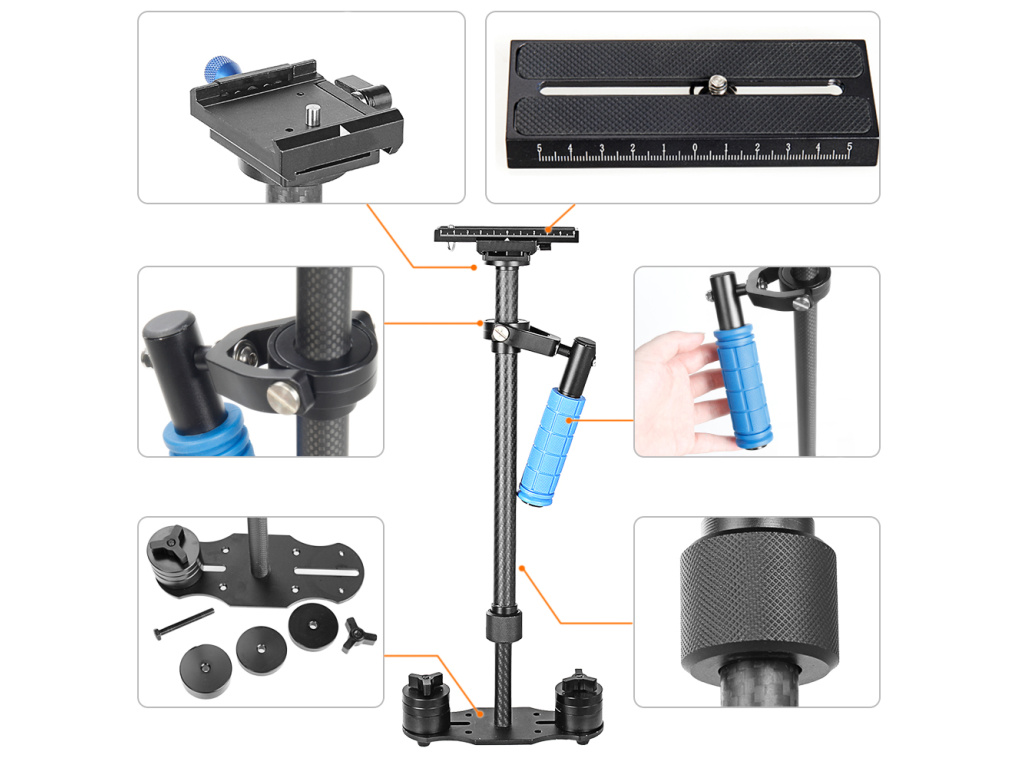 5 4 3 2 1 0 1 2 3 4 5