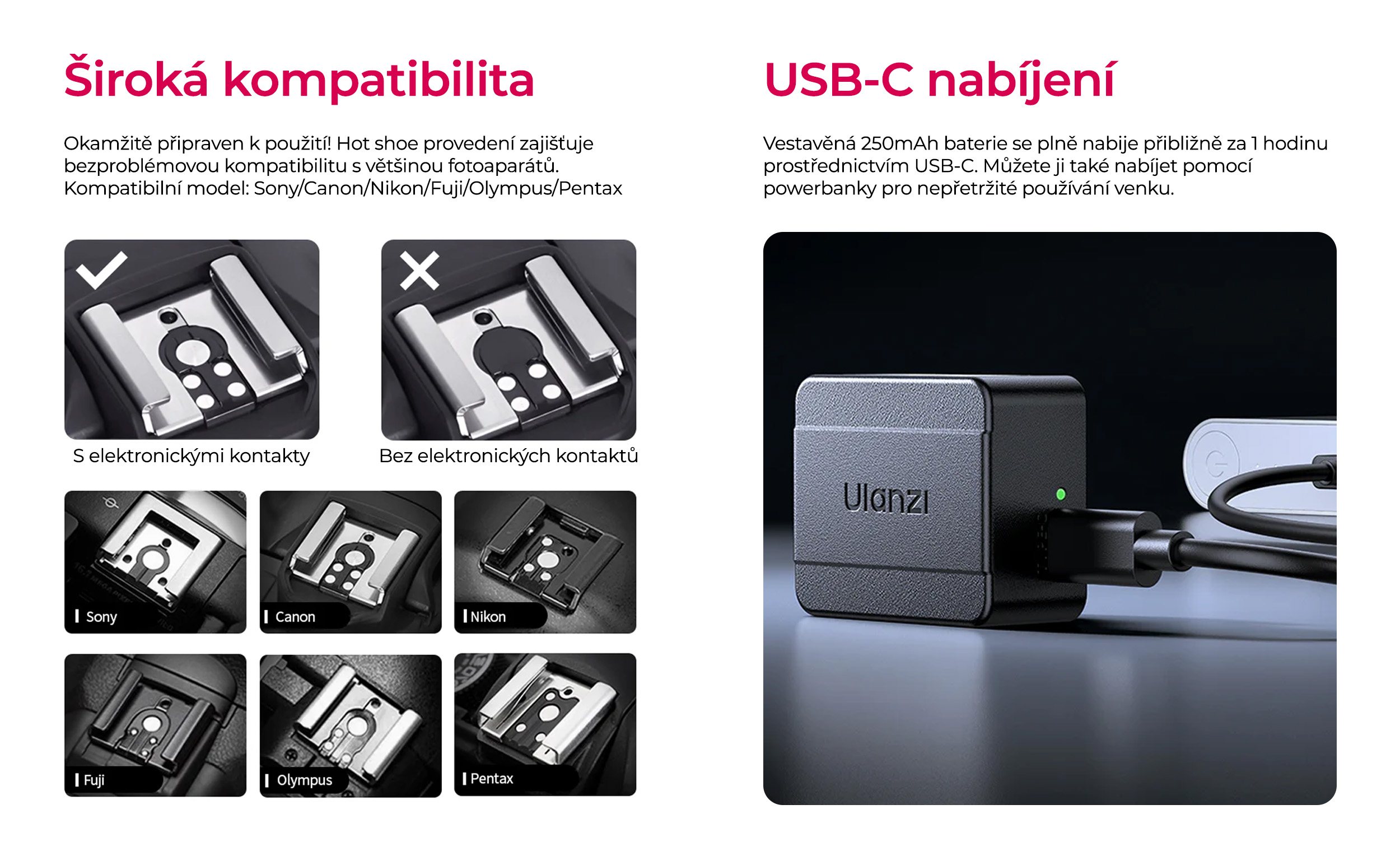 Široká kompatibilita

Okamžitě připraven k použití! Hot shoe provedení zajišťuje bezproblémovou kompatibilitu s většinou fotoaparátů. Kompatibilní model: Sony/Canon/Nikon/Fuji/Olympus/Pentax

S elektronickými kontakty

Bez elektronických kontaktů

Sony

Canon

Nikon

Fuji

Olympus

Pentax

USB-C nabíjení

Vestavěná 250mAh baterie se plně nabije přibližně za 1 hodinu prostřednictvím USB-C. Můžete ji také nabíjet pomocí powerbanky pro nepřetržité používání venku.

Ulanzi