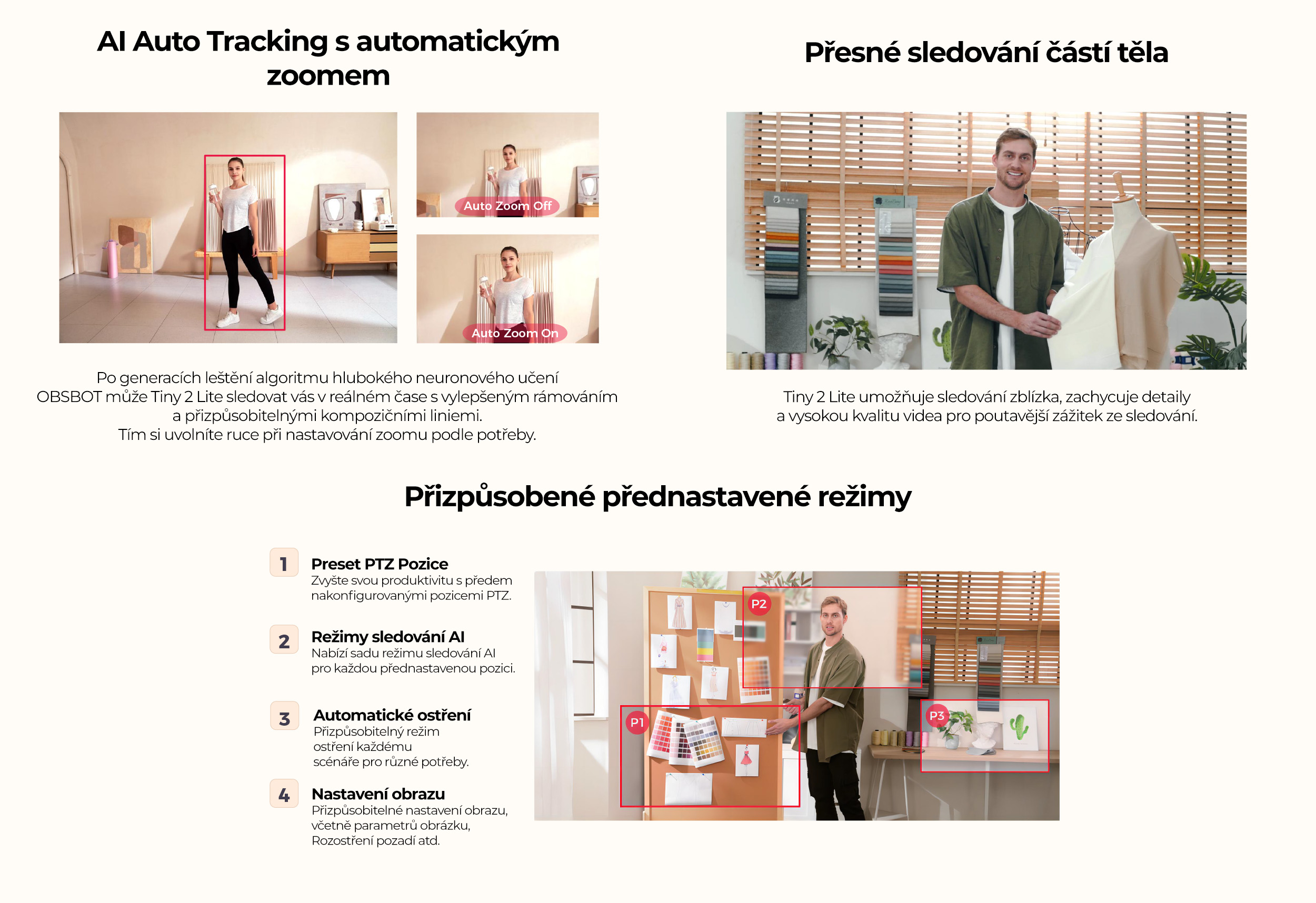 AI Auto Tracking s automatickým zoomem

Auto Zoom Off

Auto Zoom On

Po generacích leštění algoritmu hlubokého neuronového učení OBSBOT může Tiny 2 Lite sledovat vás v reálném čase s vylepšeným rámováním a přizpůsobitelnými kompozičními liniemi.
Tím si uvolníte ruce při nastavování zoomu podle potřeby.

Přesné sledování částí těla

Tiny 2 Lite umožňuje sledování zblízka, zachycuje detaily a vysokou kvalitu videa pro poutavější zážitek ze sledování.

Přizpůsobené přednastavené režimy

1
Preset PTZ Pozice
Zvyšte svou produktivitu s předem nakonfigurovanými pozicemi PTZ.

2
Režimy sledování AI
Nabízí sadu režimu sledování AI pro každou přednastavenou pozici.

3
Automatické ostření
Přizpůsobitelný režim ostření každému scénáře pro různé potřeby.

4
Nastavení obrazu
Přizpůsobitelné nastavení obrazu, včetně parametrů obrázku, Rozostření pozadí atd.

P2

P1

P3