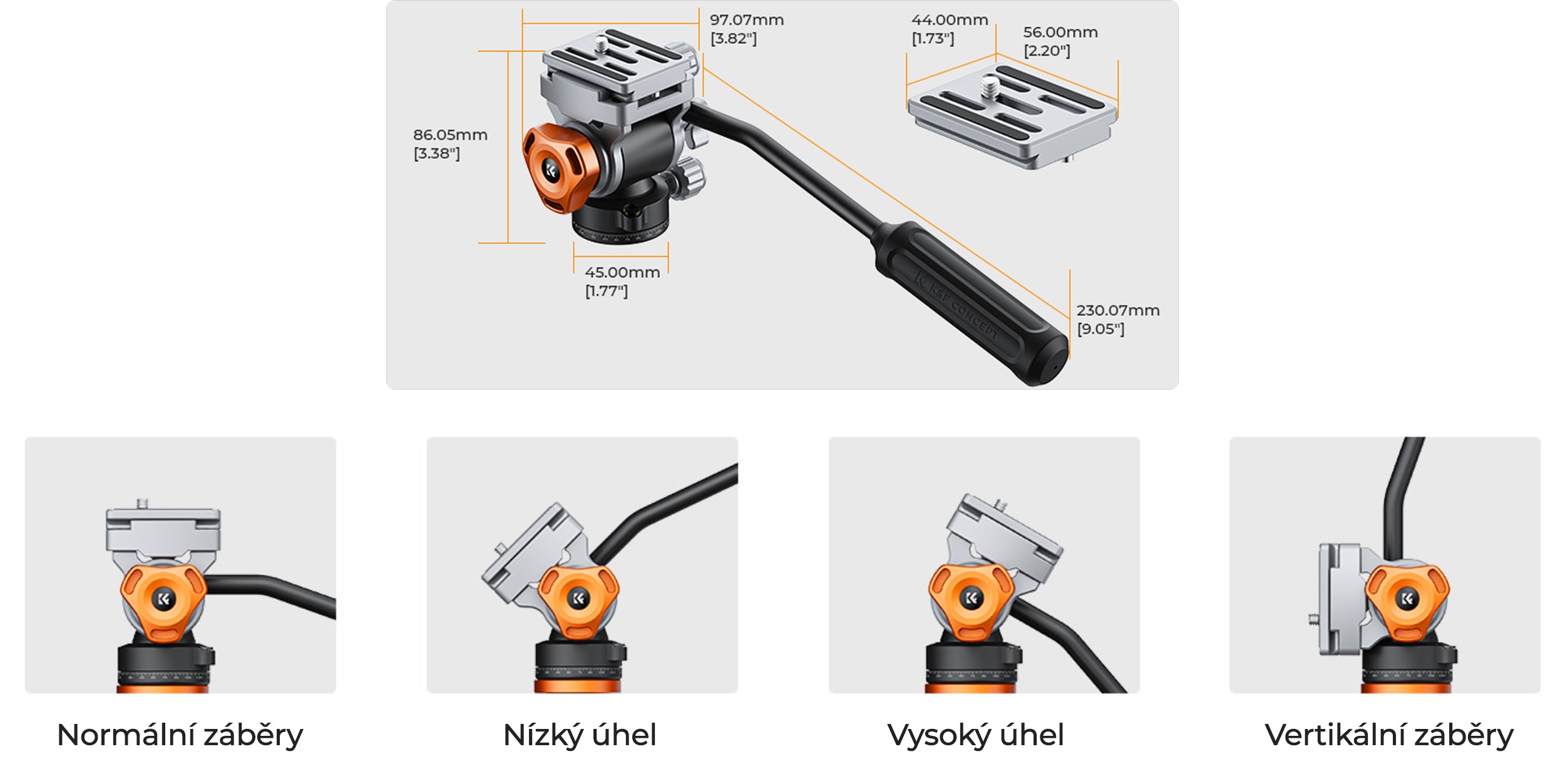 97.07mm
[3.82"]

44.00mm
[1.73"]

56.00mm
[2.20"]

86.05mm
[3.38"]

45.00mm
[1.77"]

K&F CONCEPT

230.07mm
[9.05"]

Normální záběry

Nízký úhel

Vysoký úhel

Vertikální záběry