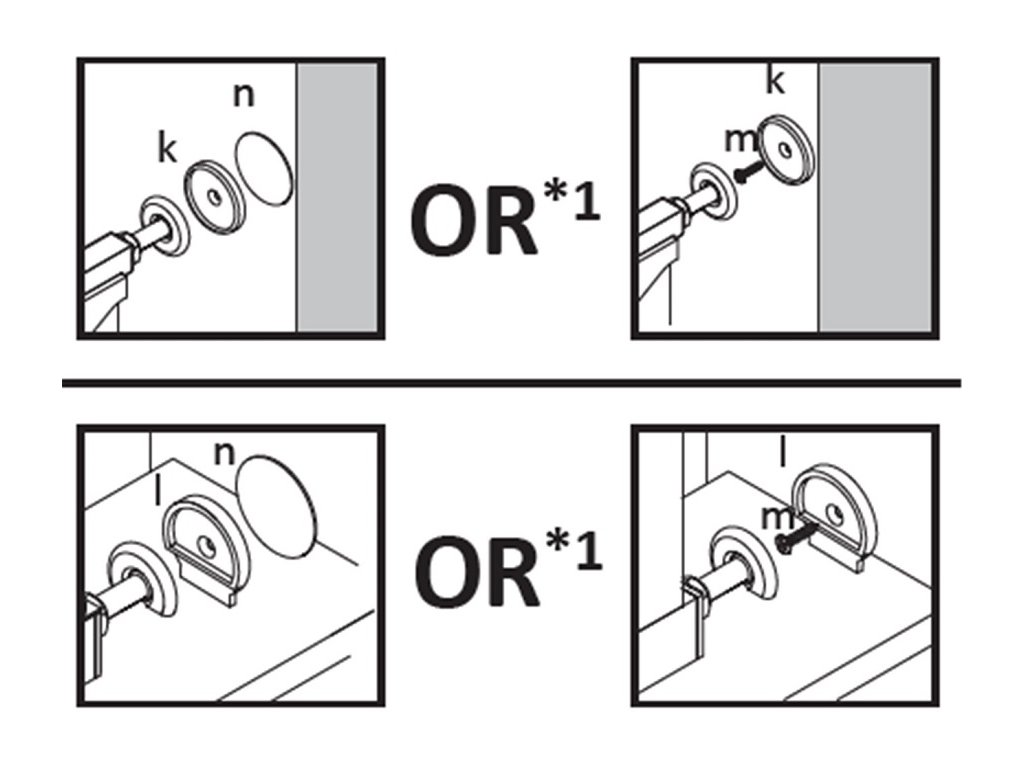 n
k
OR$^{*1}$
k
m

n
l
OR$^{*1}$
l
m