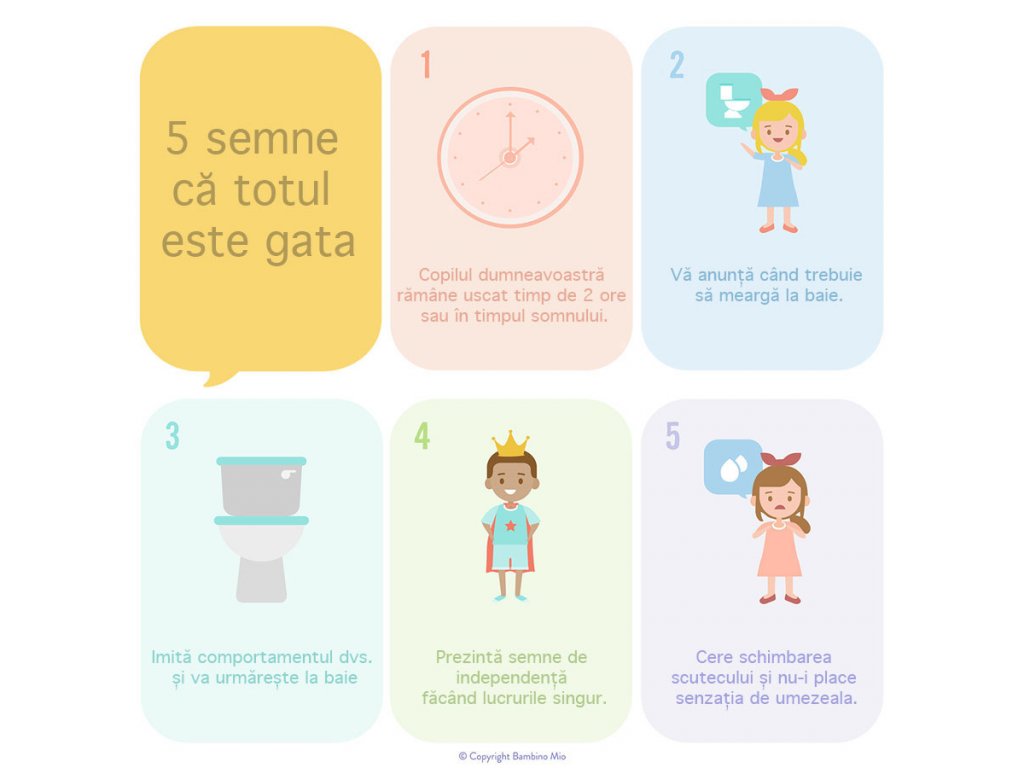 5 semne că totul este gata

1

Copilul dumneavoastră rămâne uscat timp de 2 ore sau în timpul somnului.

2

Vă anunță când trebuie să meargă la baie.

3

Imită comportamentul dvs. și va urmărește la baie

4

Prezintă semne de independență făcând lucrurile singur.

5

Cere schimbarea scutecului și nu-i place senzația de umezeala.

© Copyright Bambino Mio