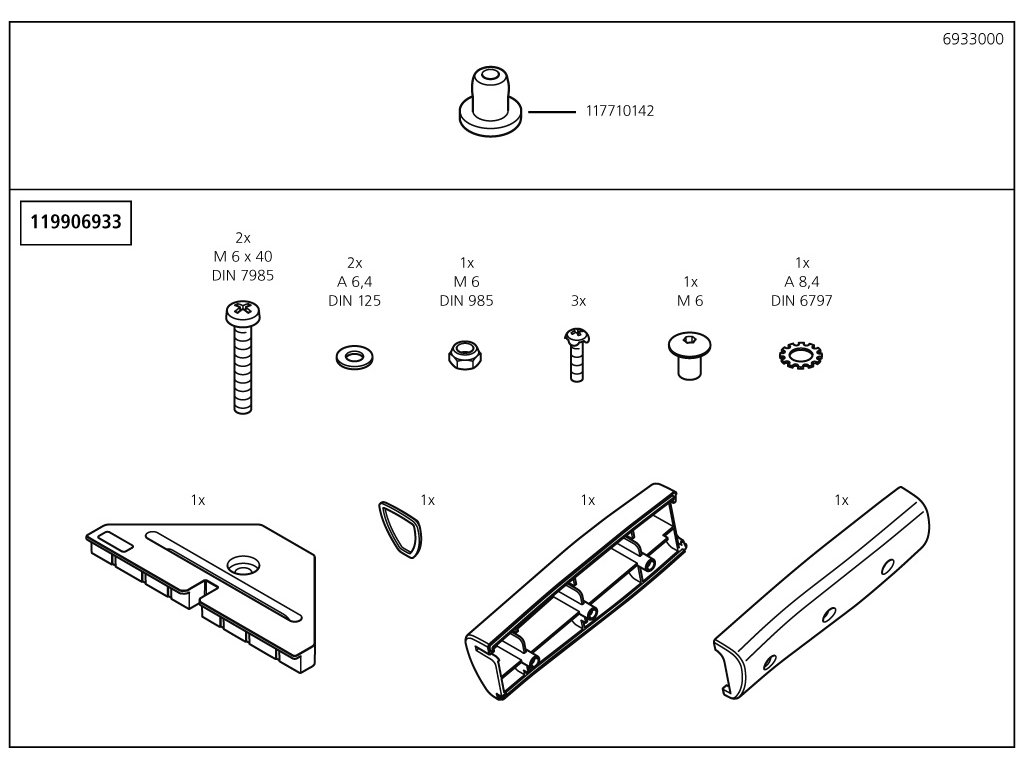 6933000

117710142

119906933

2x
M 6 x 40
DIN 7985

2x
A 6,4
DIN 125

1x
M 6
DIN 985

3x

1x
M 6

1x
A 8,4
DIN 6797

1x

1x

1x

1x