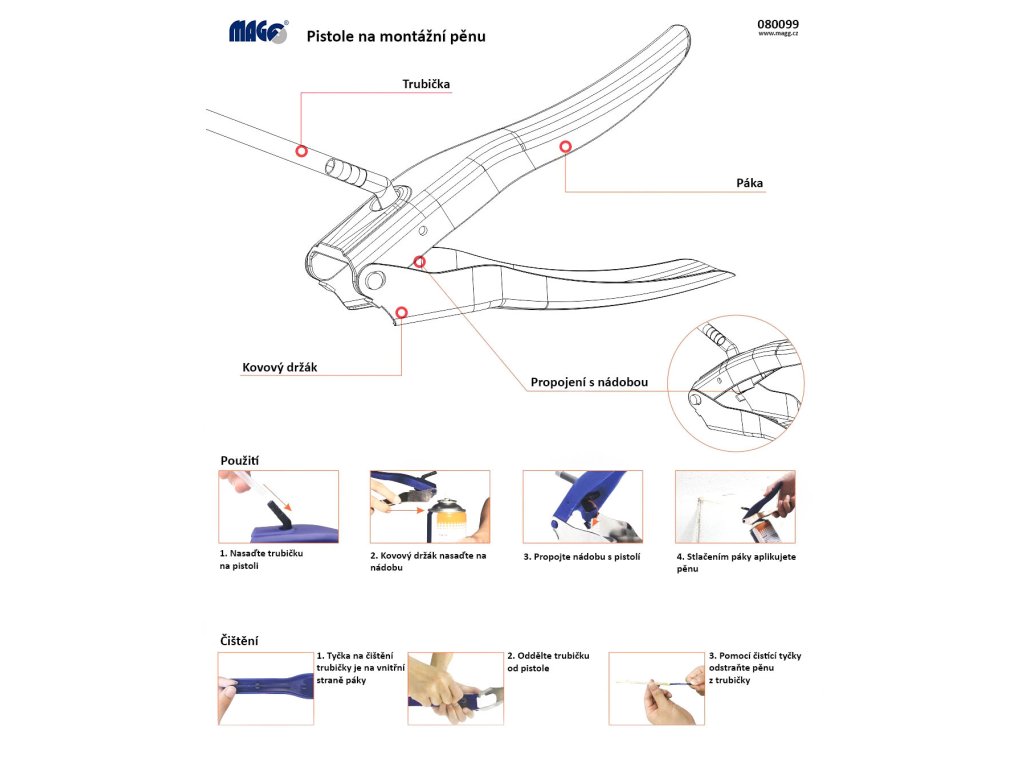 MAGG®

Pistole na montážní pěnu

080099
www.magg.cz

Trubička

Páka

Kovový držák

Propojení s nádobou

Použití

1. Nasaďte trubičku na pistoli

2. Kovový držák nasaďte na nádobu

3. Propojte nádobu s pistolí

4. Stlačením páky aplikujete pěnu

Čištění

1. Tyčka na čištění trubičky je na vnitřní straně páky

2. Oddělte trubičku od pistole

3. Pomocí čistící tyčky odstraňte pěnu z trubičky