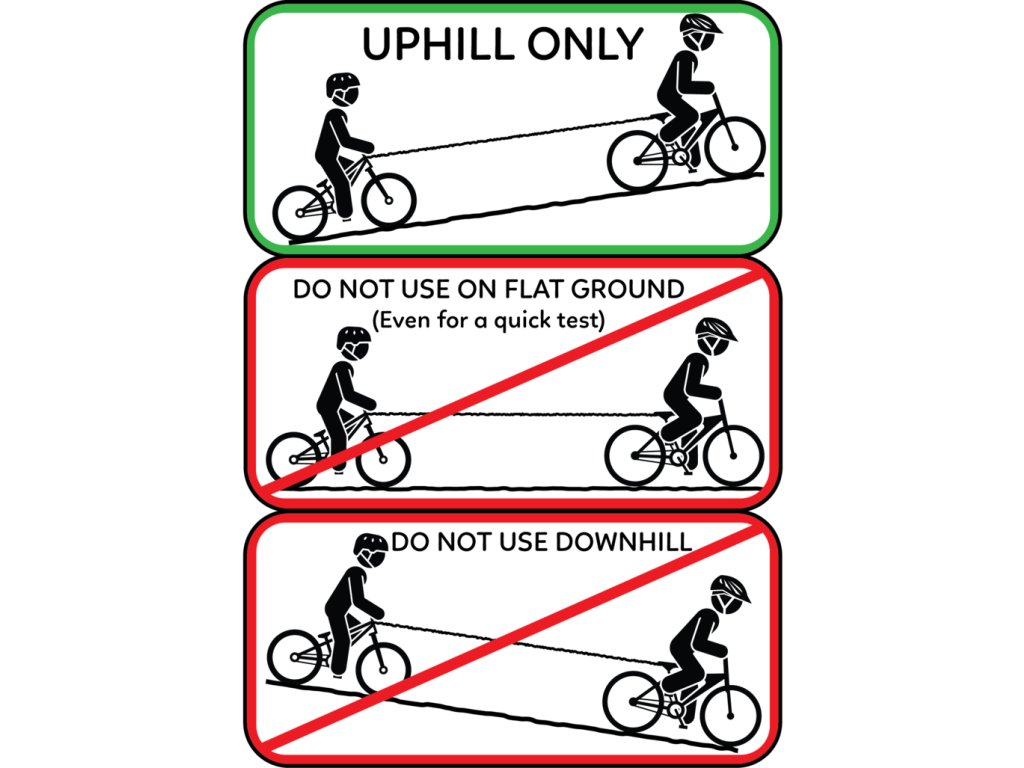 UPHILL ONLY

DO NOT USE ON FLAT GROUND
(Even for a quick test)

DO NOT USE DOWNHILL