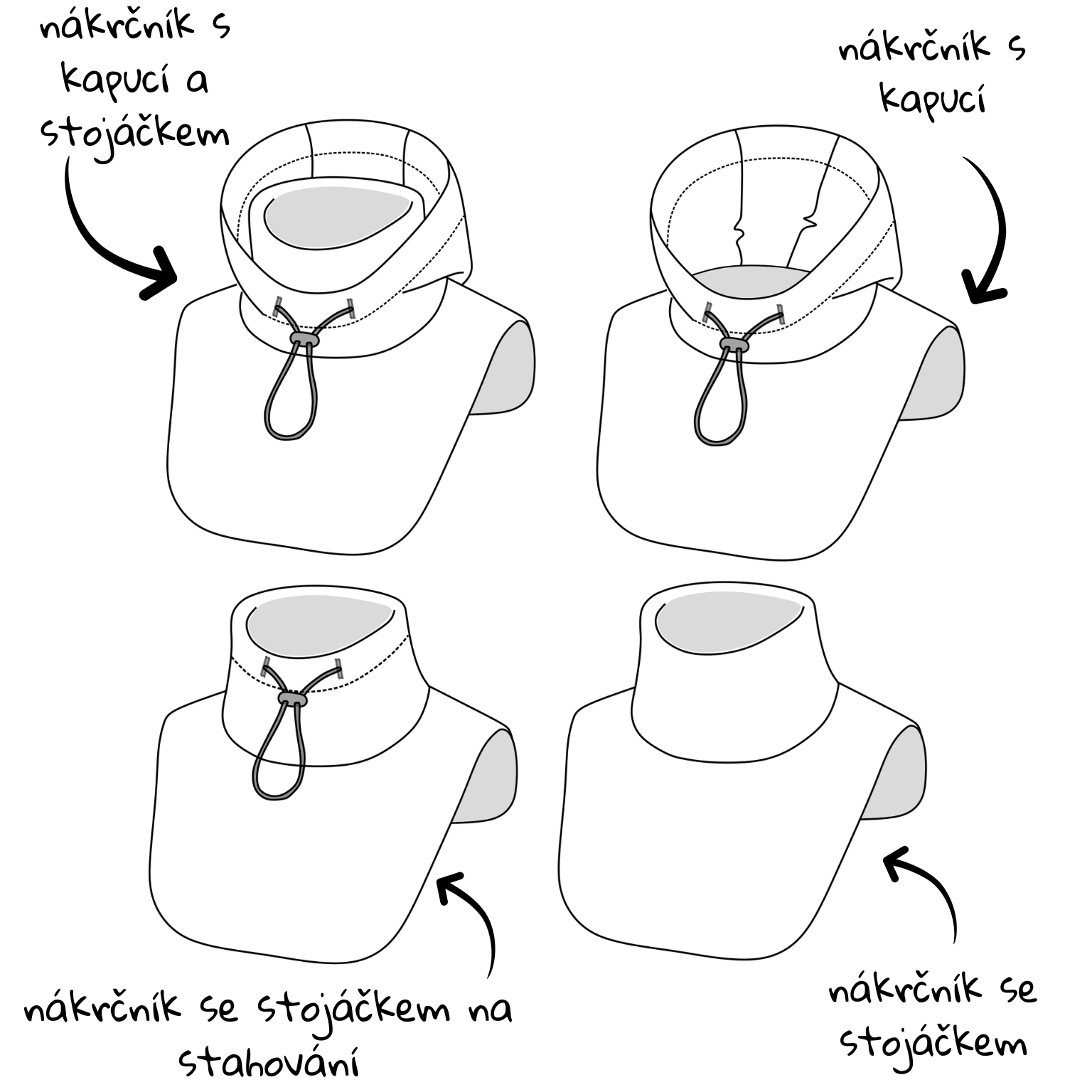 nákrčník s kapucí a stojáčkem

nákrčník s kapucí

nákrčník se stojáčkem na stahování

nákrčník se stojáčkem