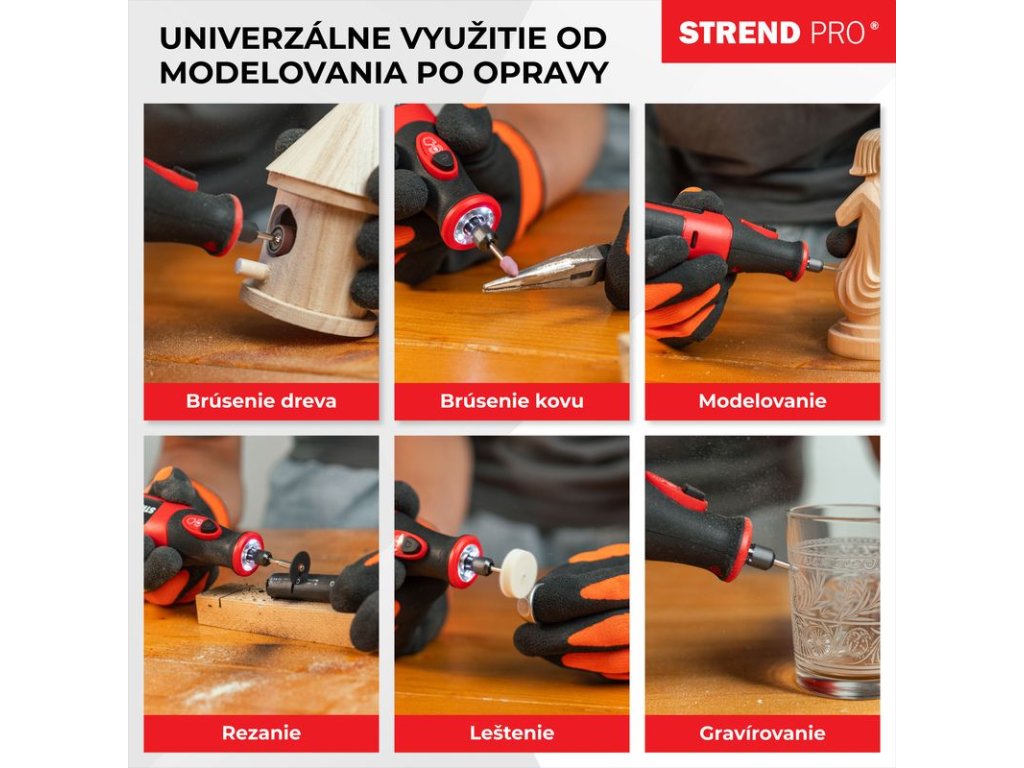 UNIVERZÁLNE VYUŽITIE OD MODELOVANIA PO OPRAVY

STREND PRO®

Brúsenie dreva

Brúsenie kovu

Modelovanie

Rezanie

Leštenie

Gravírovanie