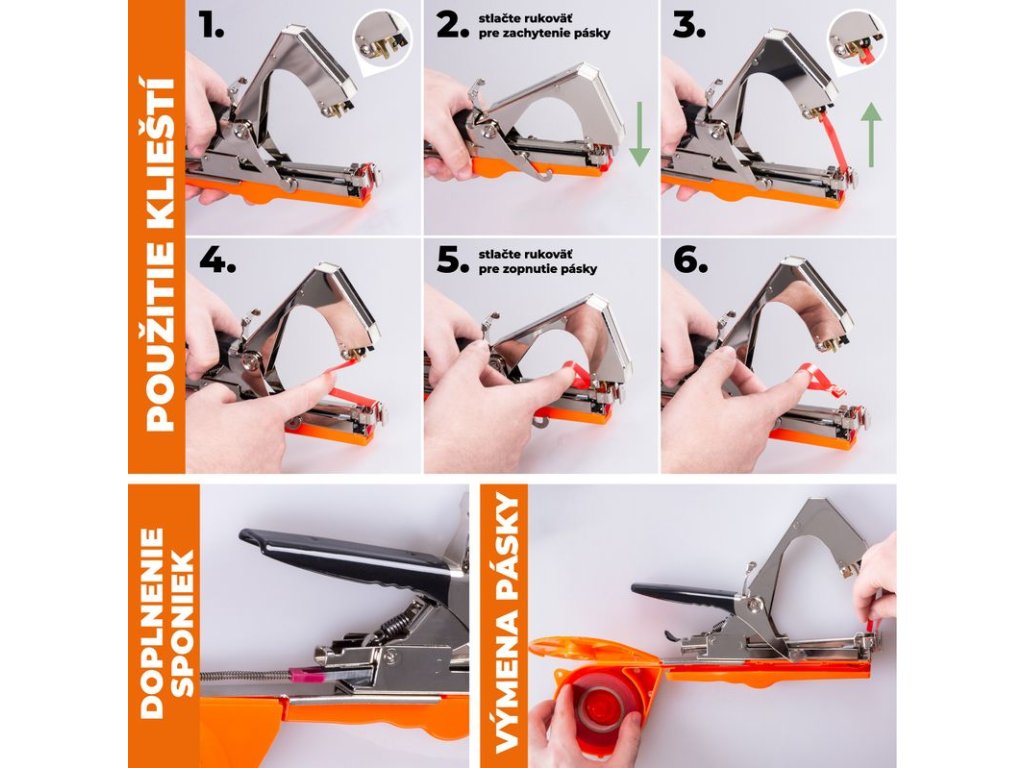 POUŽITIE KLIEŠTÍ

1.

2. stlačte rukoväť pre zachytenie pásky

3.

4.

5. stlačte rukoväť pre zopnutie pásky

6.

DOPLNENIE SPONIEK

VÝMENA PÁSKY