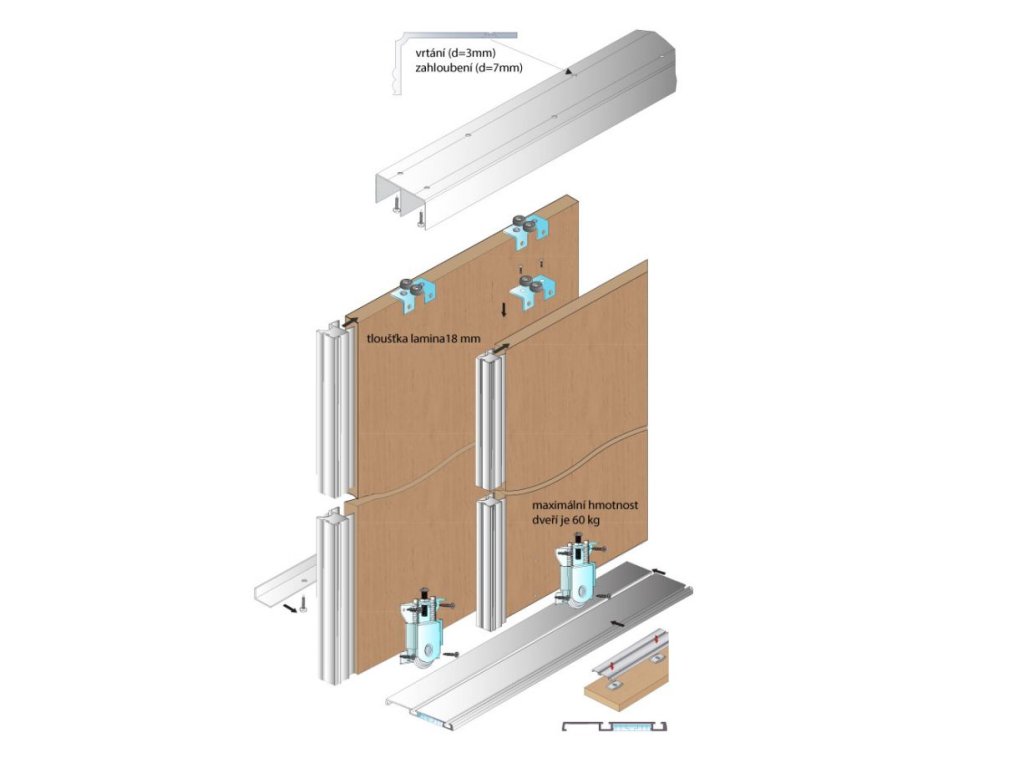 vrtání (d=3mm)
zahloubení (d=7mm)

tloušťka lamina18 mm

maximální hmotnost
dveří je 60 kg