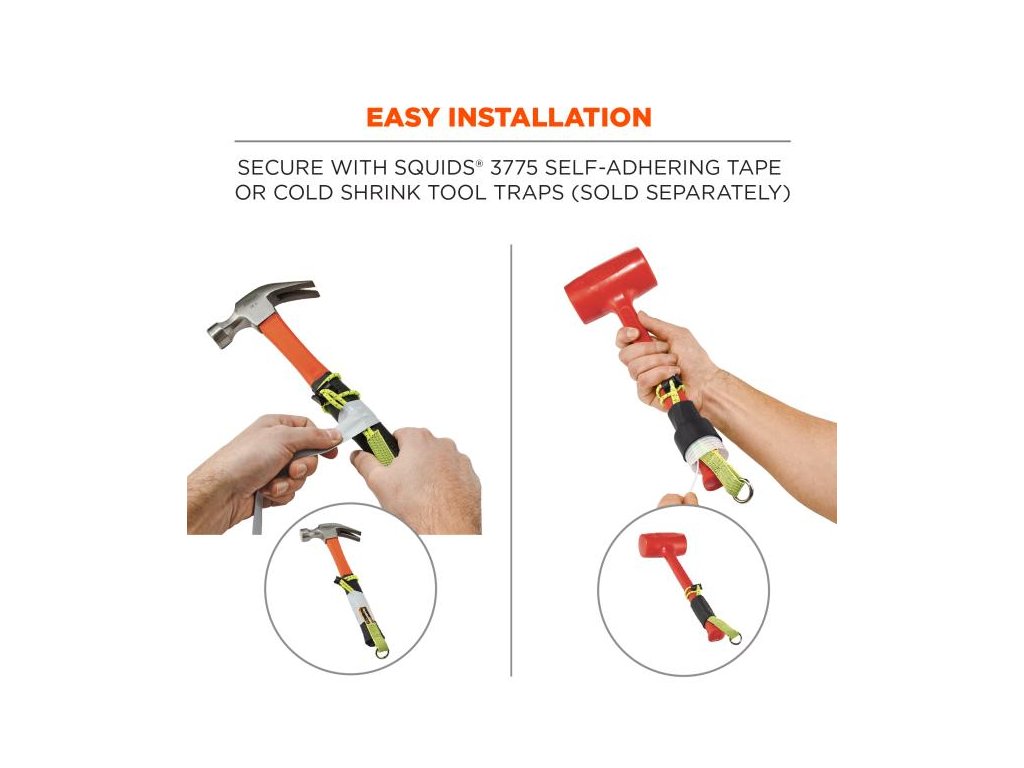 EASY INSTALLATION

SECURE WITH SQUIDS® 3775 SELF-ADHERING TAPE OR COLD SHRINK TOOL TRAPS (SOLD SEPARATELY)