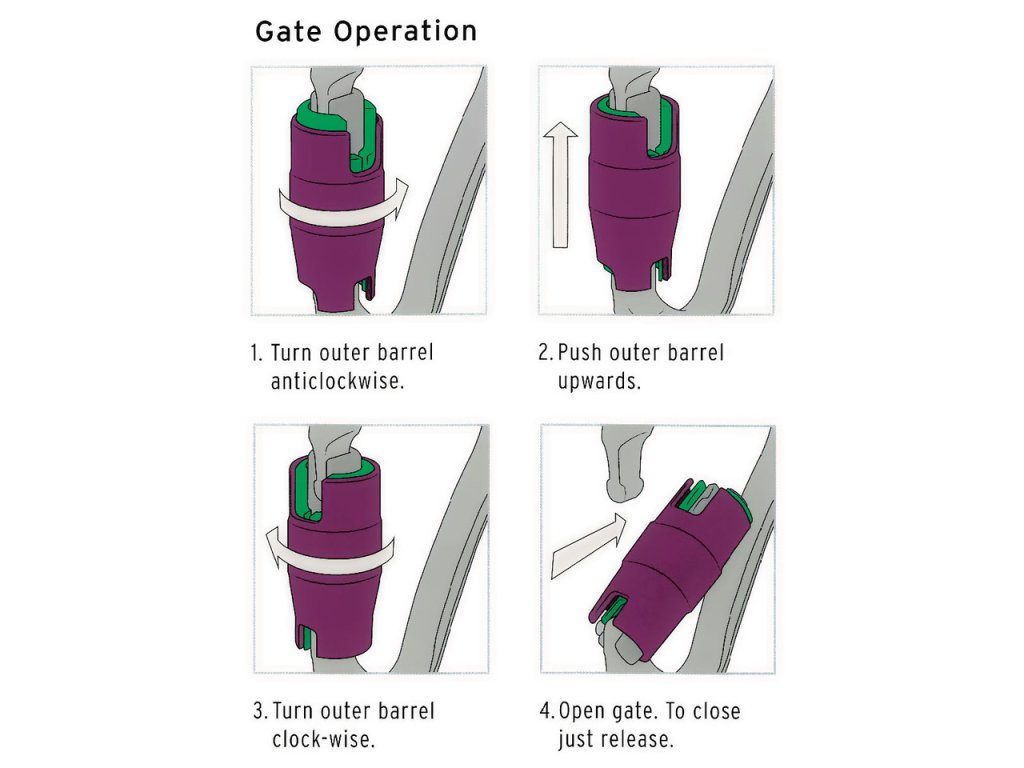 Gate Operation

1. Turn outer barrel anticlockwise.

2. Push outer barrel upwards.

3. Turn outer barrel clock-wise.

4. Open gate. To close just release.