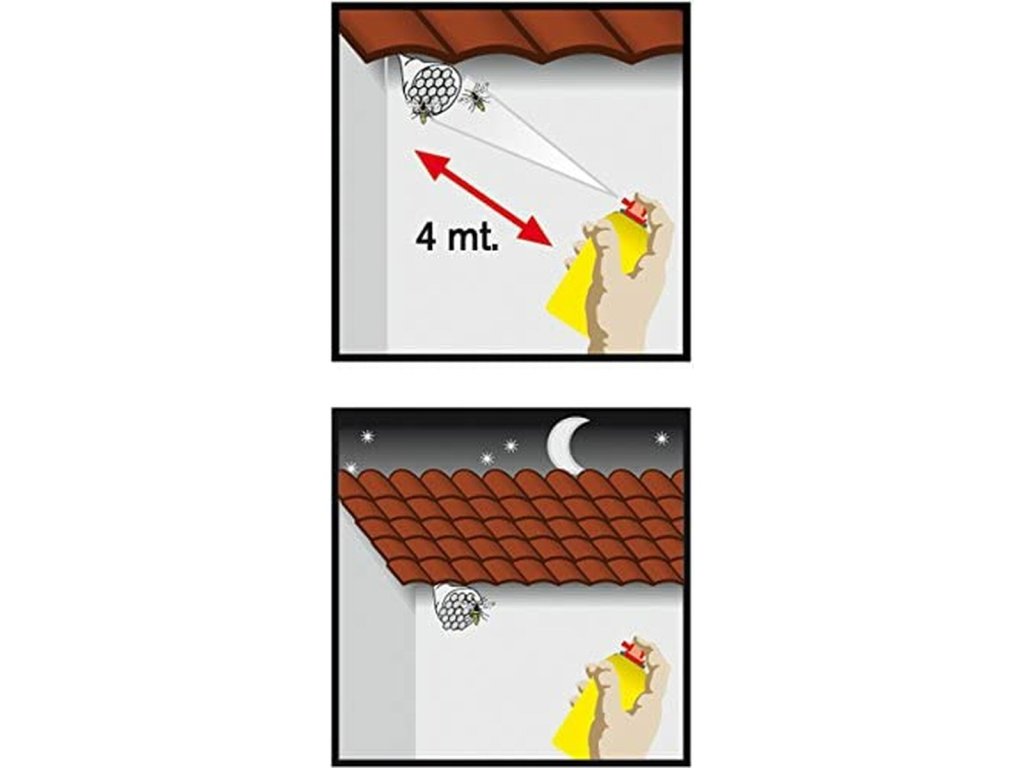 4 mt.