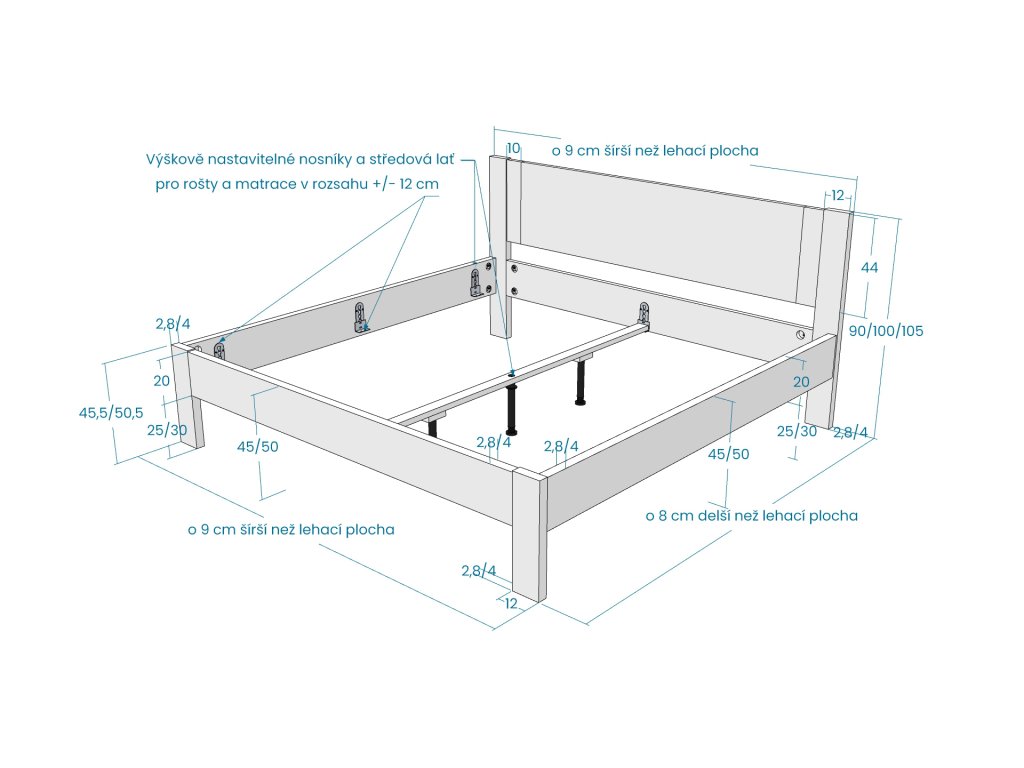 Výškově nastavitelné nosníky a středová lať pro rošty a matrace v rozsahu +/- 12 cm

10
o 9 cm širší než lehací plocha
12
44
90/100/105
2,8/4
20
45,5/50,5
25/30
45/50
2,8/4
2,8/4
20
25/30
2,8/4
45/50
o 9 cm širší než lehací plocha
o 8 cm delší než lehací plocha
2,8/4
12