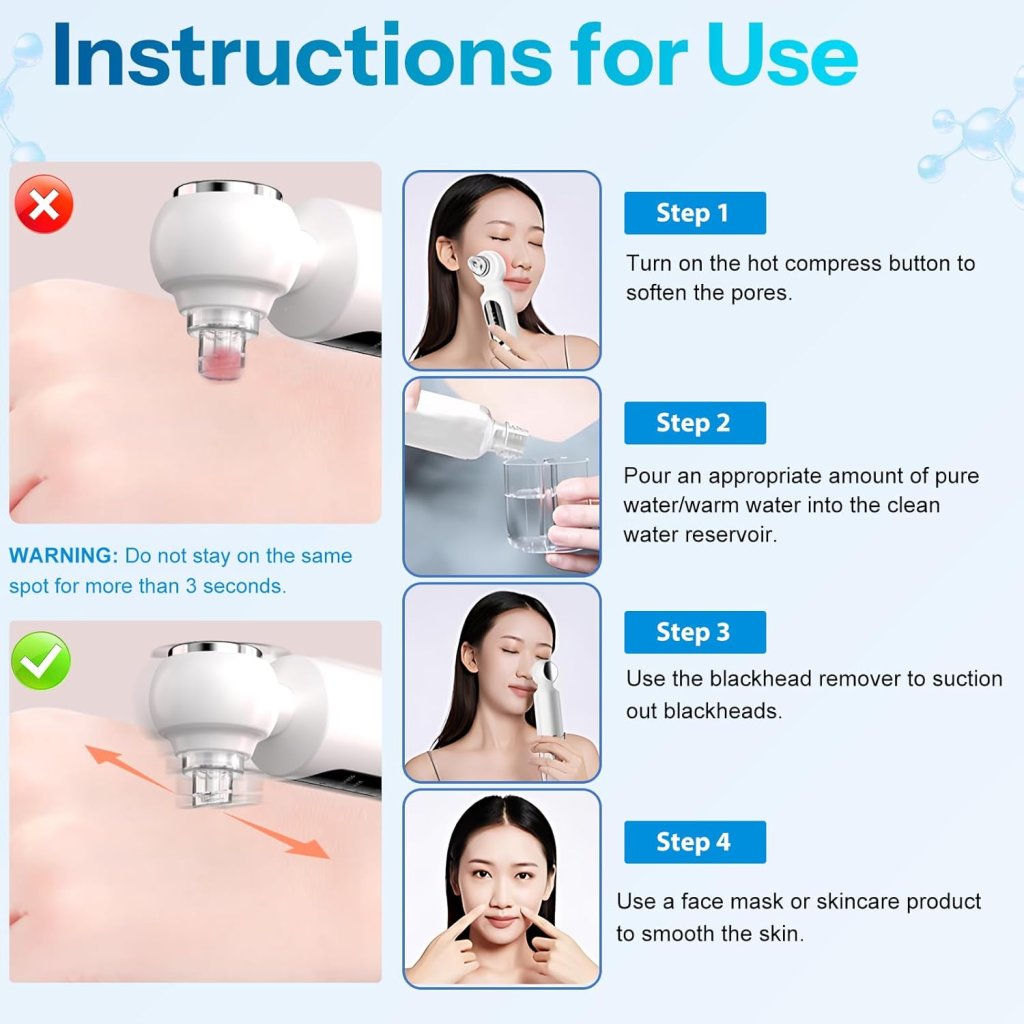 Instructions for Use

WARNING: Do not stay on the same spot for more than 3 seconds.

Step 1

Turn on the hot compress button to soften the pores.

Step 2

Pour an appropriate amount of pure water/warm water into the clean water reservoir.

Step 3

Use the blackhead remover to suction out blackheads.

Step 4

Use a face mask or skincare product to smooth the skin.