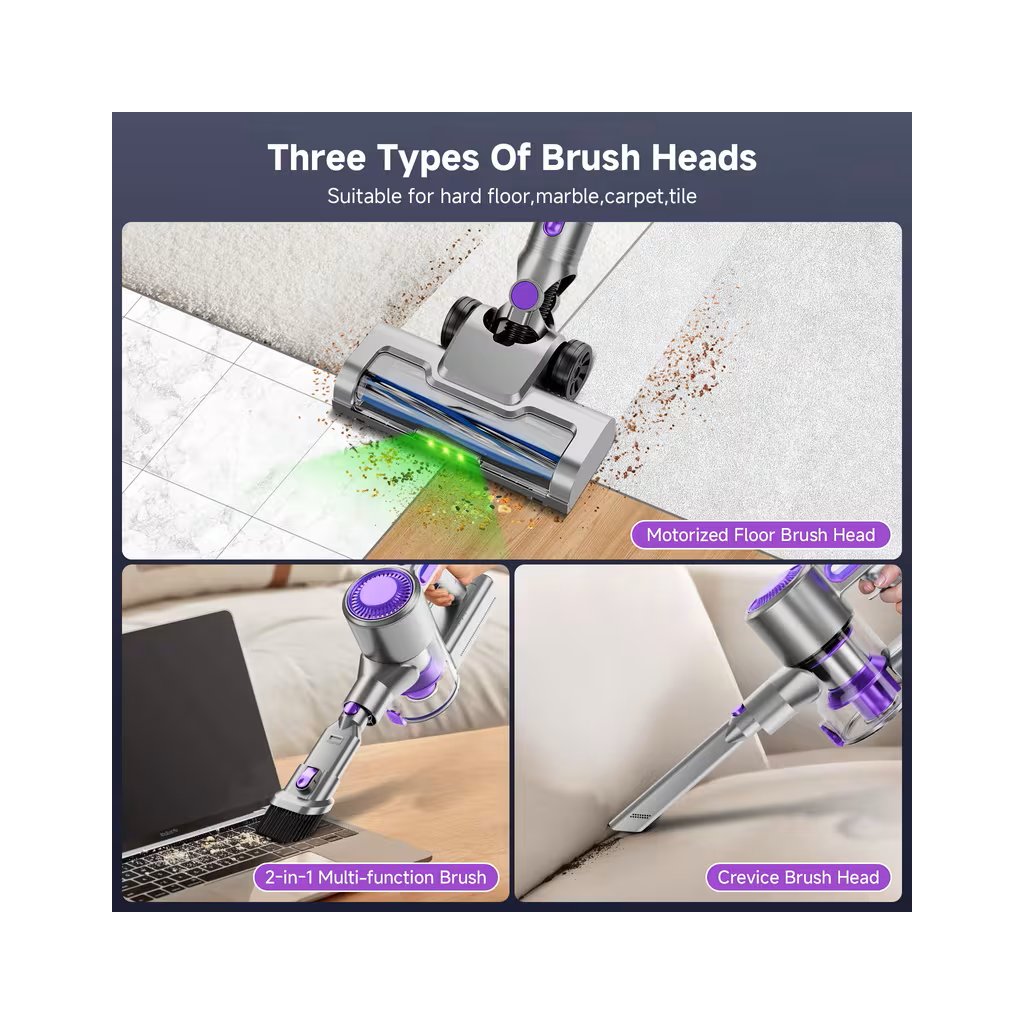 Three Types Of Brush Heads
Suitable for hard floor,marble,carpet,tile

Motorized Floor Brush Head

2-in-1 Multi-function Brush

Crevice Brush Head