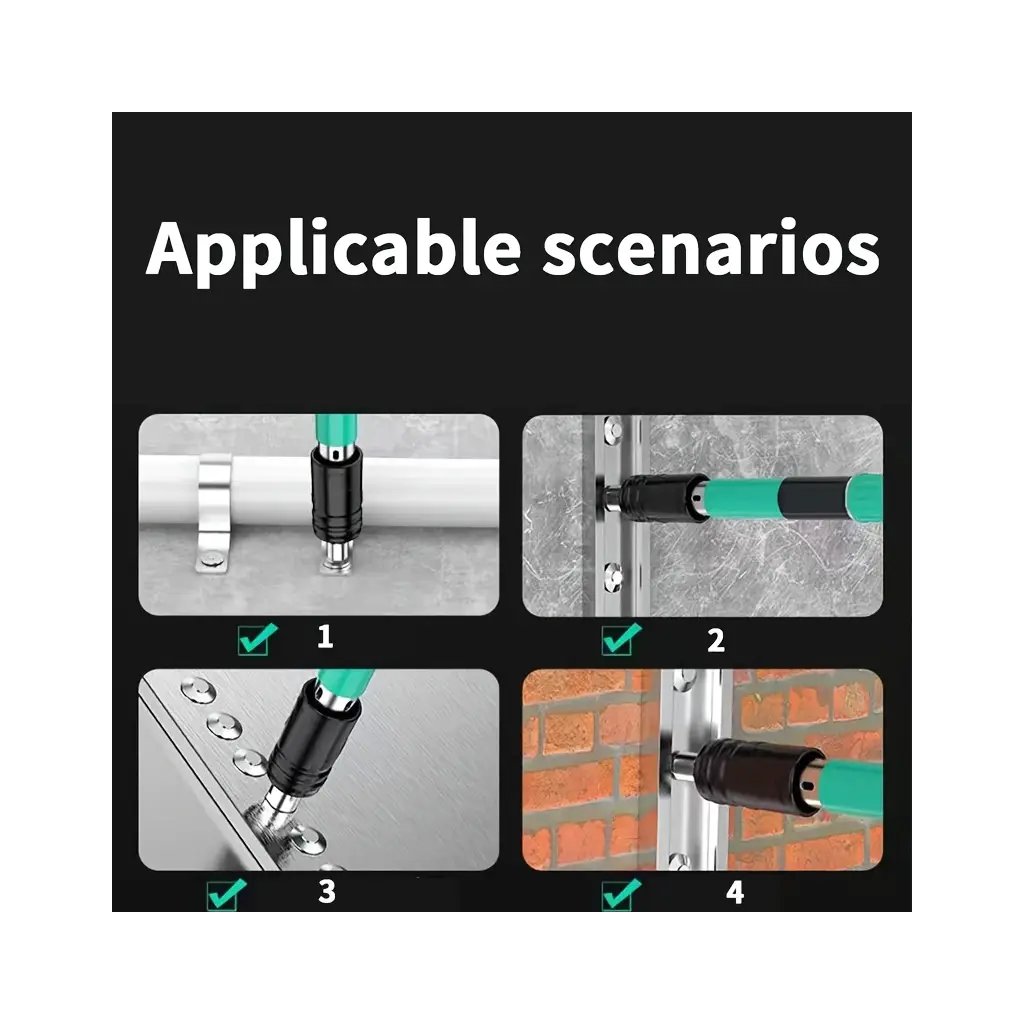 Applicable scenarios

1

2

3

4