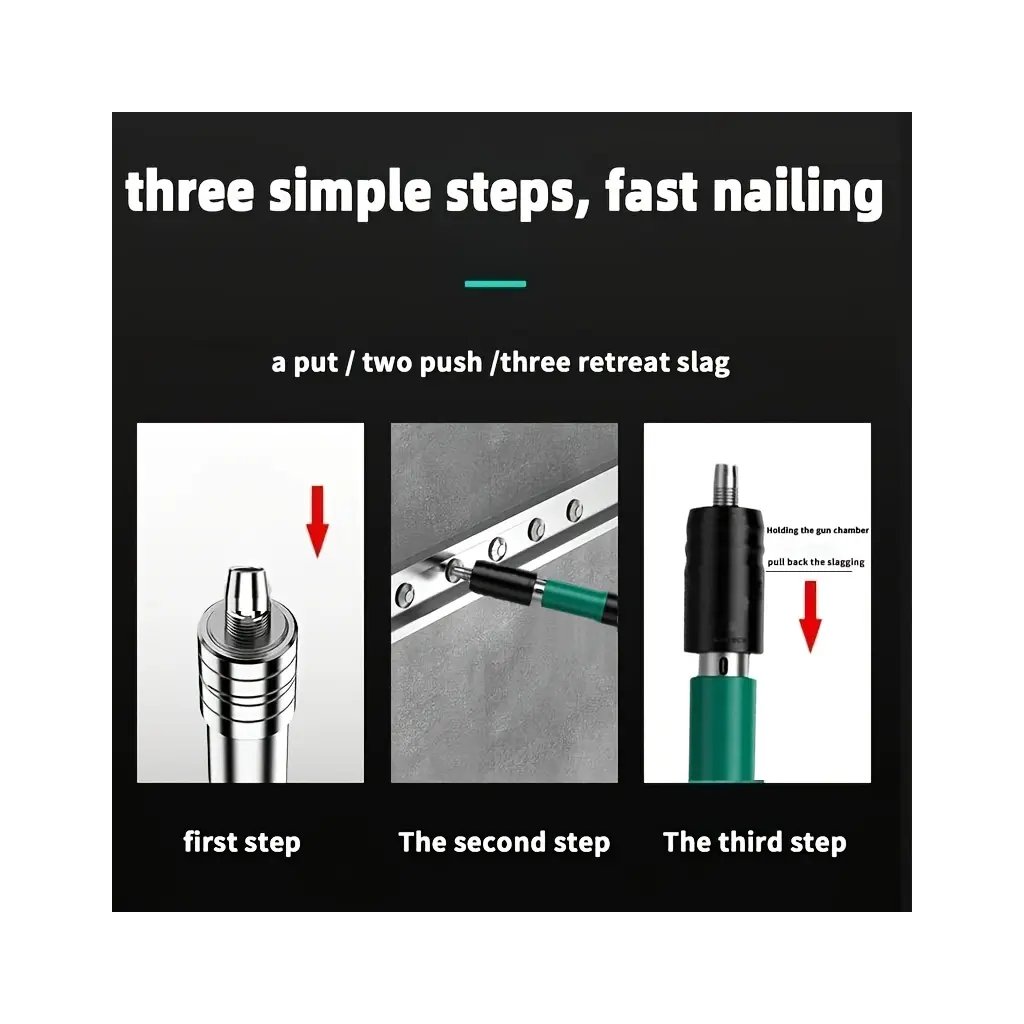 three simple steps, fast nailing

a put / two push /three retreat slag

Holding the gun chamber

pull back the slagging

first step

The second step

The third step