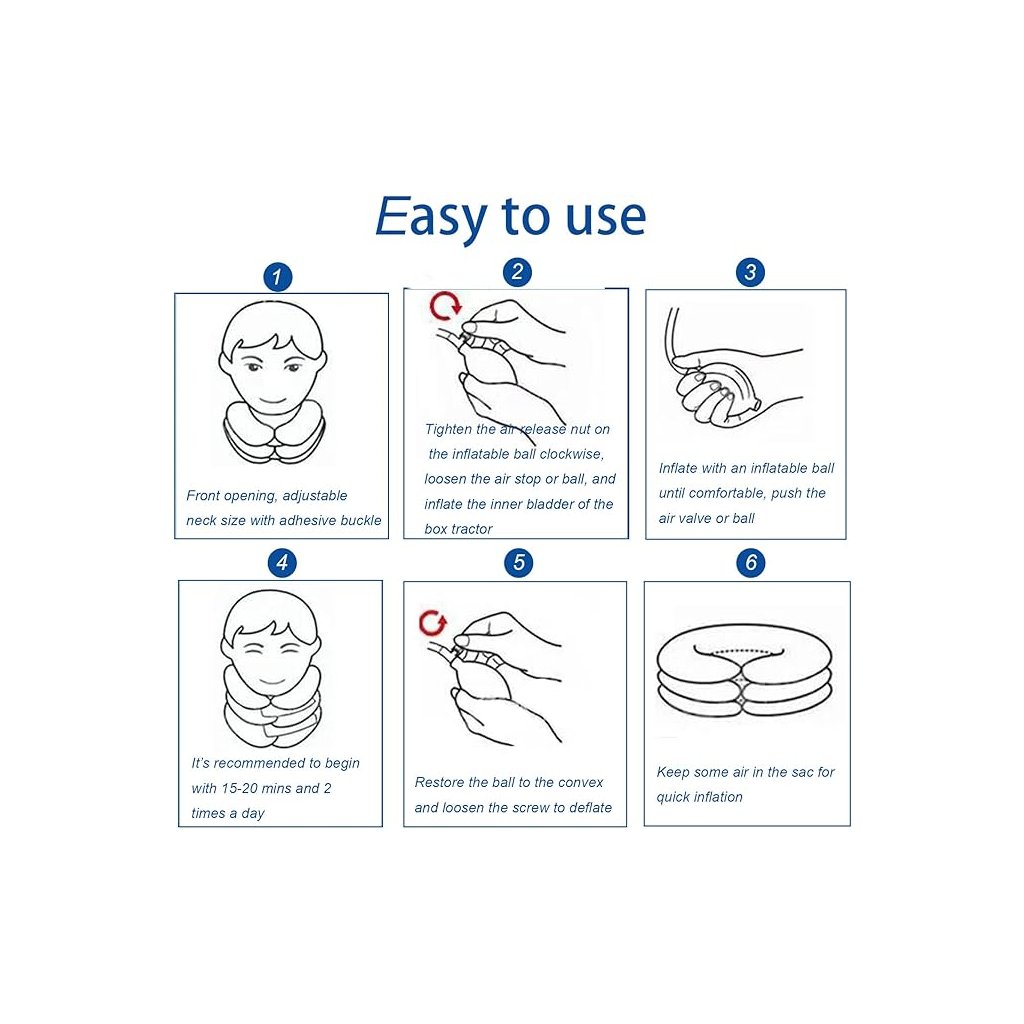 Easy to use

1

Front opening, adjustable neck size with adhesive buckle

2

Tighten the air release nut on the inflatable ball clockwise, loosen the air stop or ball, and inflate the inner bladder of the box tractor

3

Inflate with an inflatable ball until comfortable, push the air valve or ball

4

It's recommended to begin with 15-20 mins and 2 times a day

5

Restore the ball to the convex and loosen the screw to deflate

6

Keep some air in the sac for quick inflation