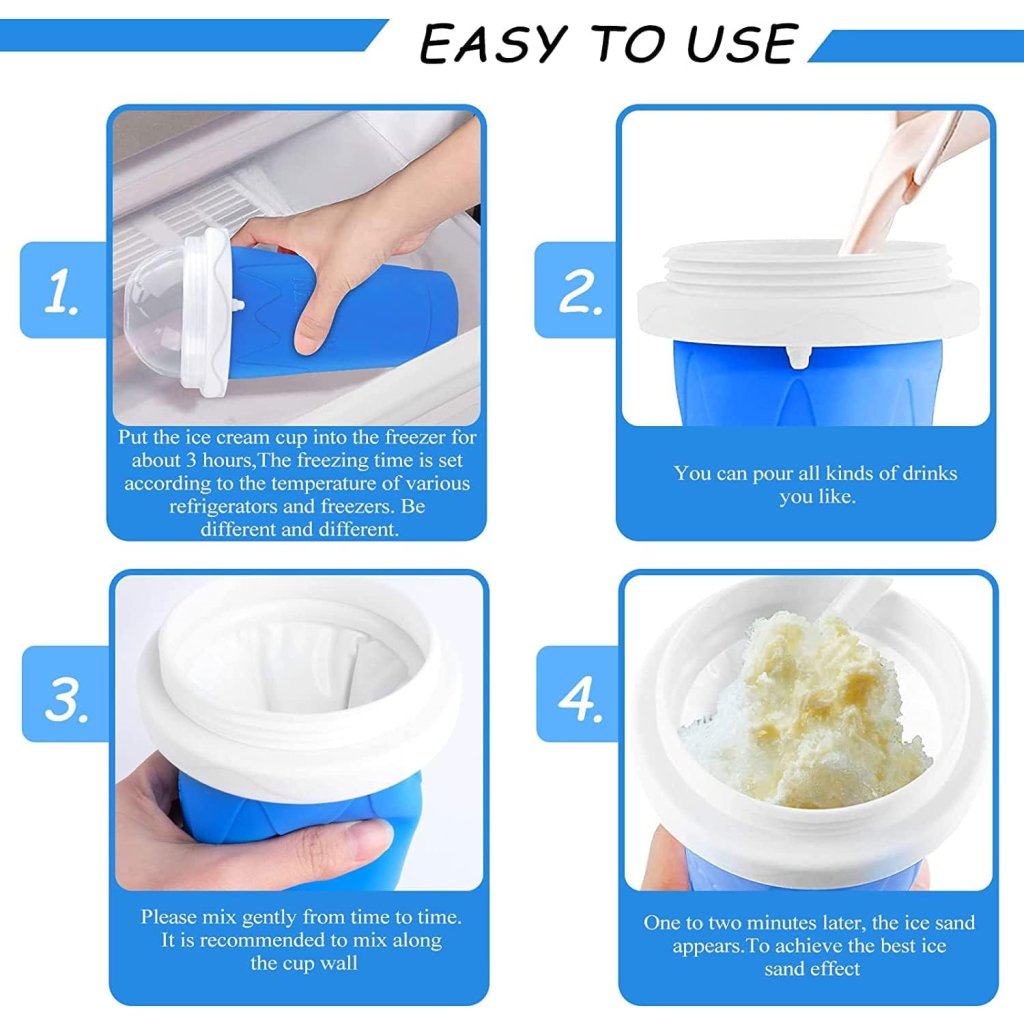 EASY TO USE

1.

Put the ice cream cup into the freezer for about 3 hours,The freezing time is set according to the temperature of various refrigerators and freezers. Be different and different.

2.

You can pour all kinds of drinks you like.

3.

Please mix gently from time to time. It is recommended to mix along the cup wall

4.

One to two minutes later, the ice sand appears.To achieve the best ice sand effect