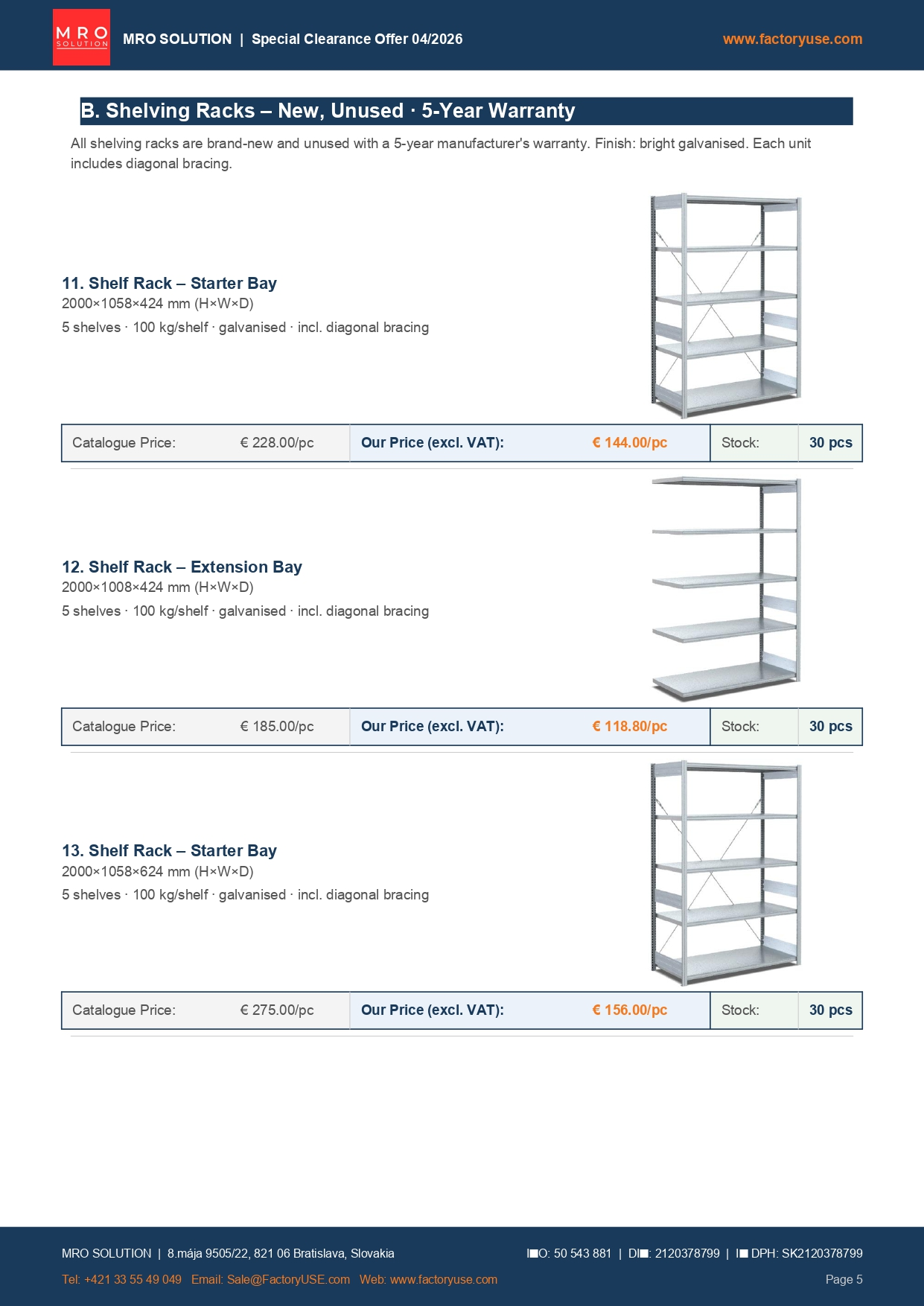 MRO SOLUTION

MRO SOLUTION | Special Clearance Offer 04/2026

www.factoryuse.com

B. Shelving Racks – New, Unused · 5-Year Warranty

All shelving racks are brand-new and unused with a 5-year manufacturer's warranty. Finish: bright galvanised. Each unit includes diagonal bracing.

11. Shelf Rack – Starter Bay
2000×1058×424 mm (H×W×D)
5 shelves · 100 kg/shelf · galvanised · incl. diagonal bracing

| Catalogue Price: | € 228.00/pc | Our Price (excl. VAT): | € 144.00/pc | Stock: | 30 pcs |
|---|---|---|---|---|---|

12. Shelf Rack – Extension Bay
2000×1008×424 mm (H×W×D)
5 shelves · 100 kg/shelf · galvanised · incl. diagonal bracing

| Catalogue Price: | € 185.00/pc | Our Price (excl. VAT): | € 118.80/pc | Stock: | 30 pcs |
|---|---|---|---|---|---|

13. Shelf Rack – Starter Bay
2000×1058×624 mm (H×W×D)
5 shelves · 100 kg/shelf · galvanised · incl. diagonal bracing

| Catalogue Price: | € 275.00/pc | Our Price (excl. VAT): | € 156.00/pc | Stock: | 30 pcs |
|---|---|---|---|---|---|

MRO SOLUTION | 8.mája 9505/22, 821 06 Bratislava, Slovakia
I■O: 50 543 881 | DI■: 2120378799 | I■ DPH: SK2120378799
Tel: +421 33 55 49 049 Email: Sale@FactoryUSE.com Web: www.factoryuse.com
Page 5