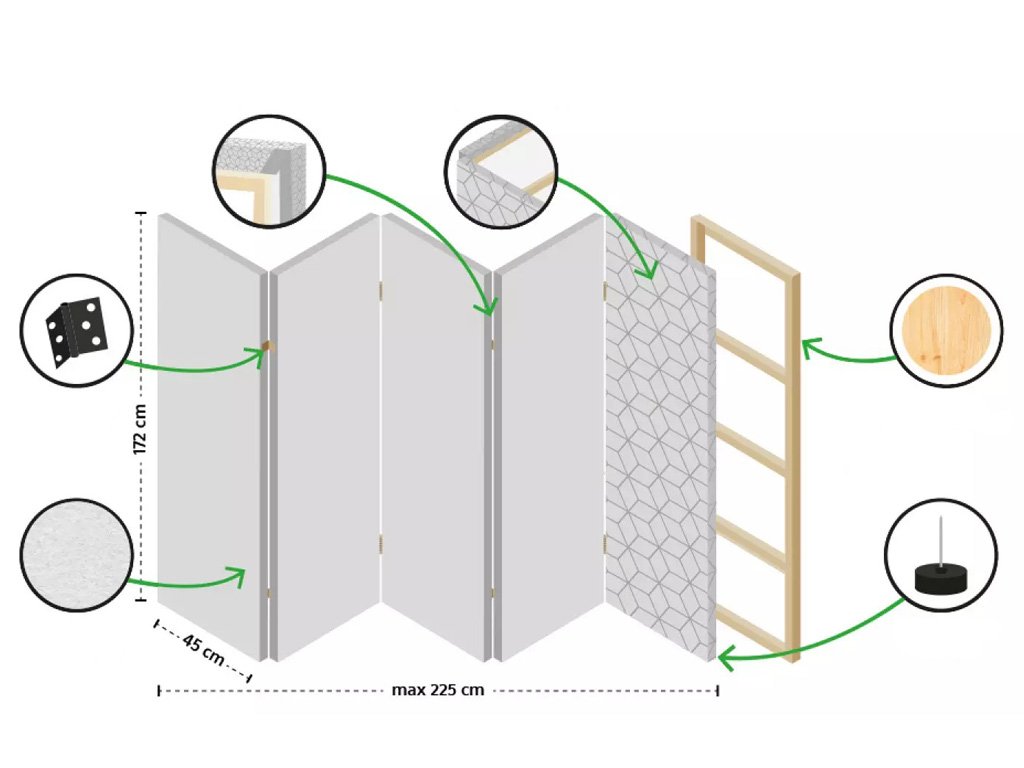 172 cm

45 cm

max 225 cm