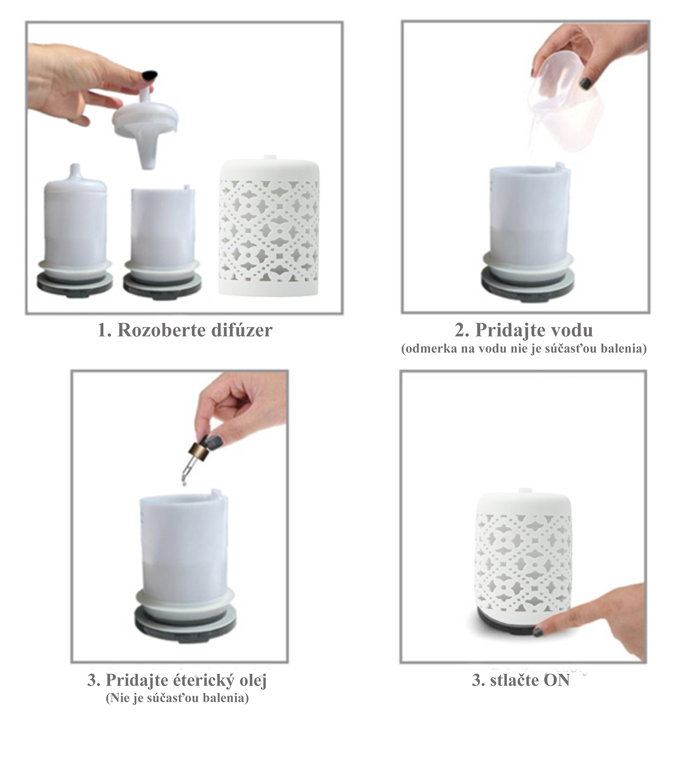 1. Rozoberte difúzer

2. Pridajte vodu
(odmerka na vodu nie je súčasťou balenia)

3. Pridajte éterický olej
(Nie je súčasťou balenia)

3. stlačte ON