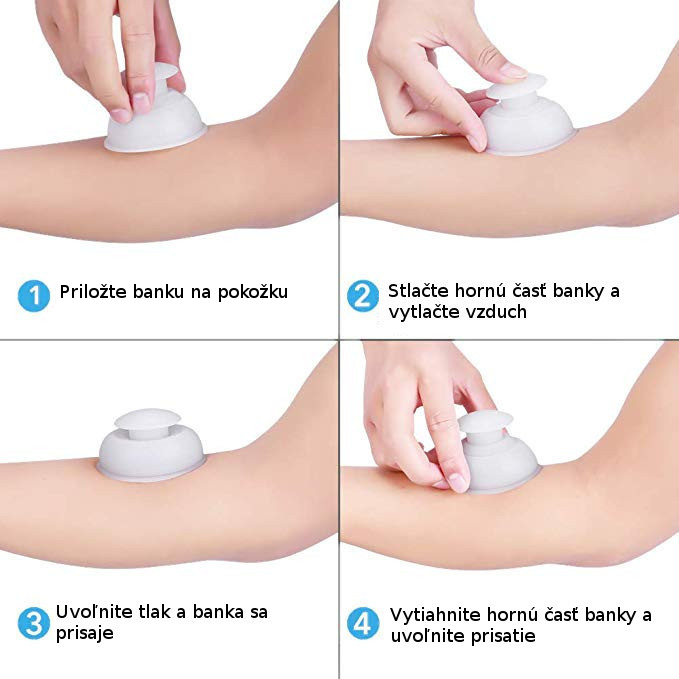 1 Priložte banku na pokožku

2 Stlačte hornú časť banky a vytlačte vzduch

3 Uvoľnite tlak a banka sa prisaje

4 Vytiahnite hornú časť banky a uvoľnite prisatie