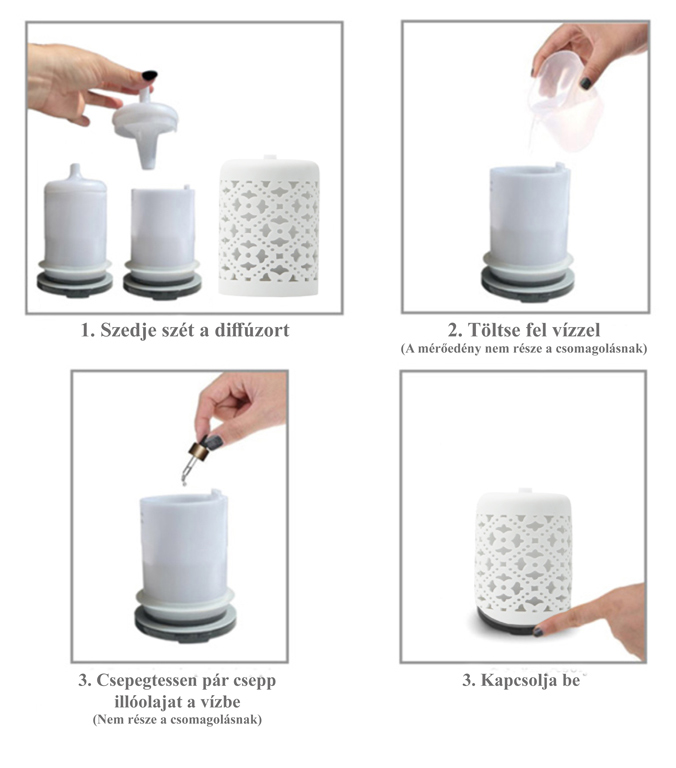 1. Szedje szét a diffúzort

2. Töltse fel vízzel
(A mérőedény nem része a csomagolásnak)

3. Csepegtessen pár csepp illóolajat a vízbe
(Nem része a csomagolásnak)

3. Kapcsolja be