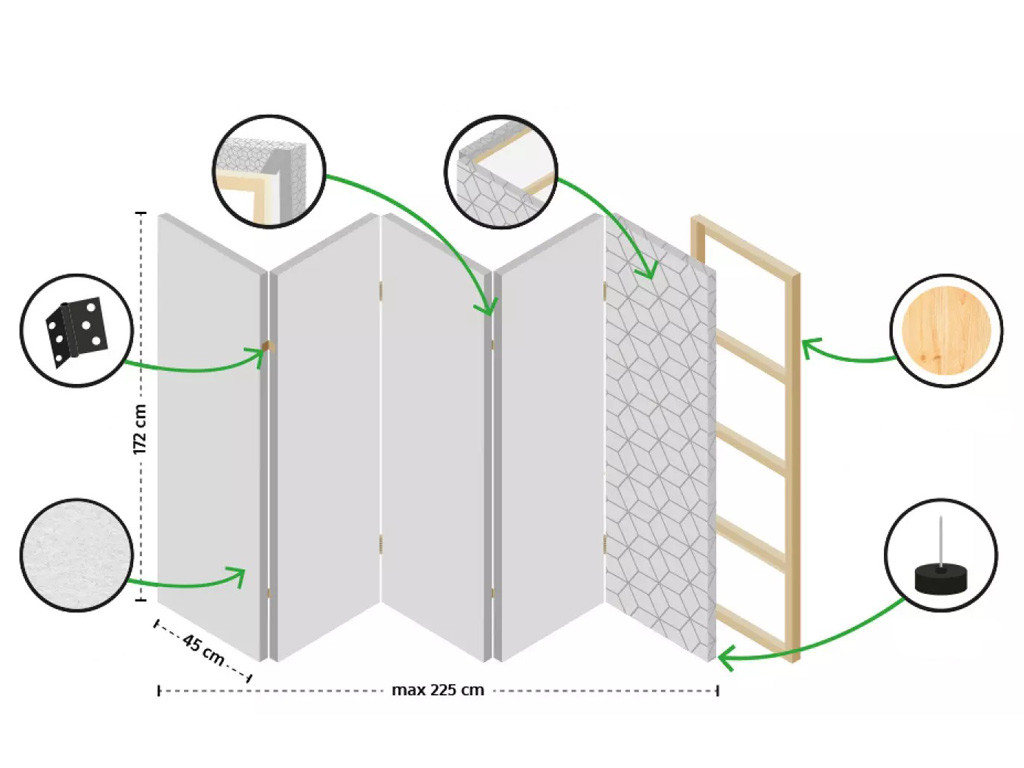 172 cm
45 cm
max 225 cm