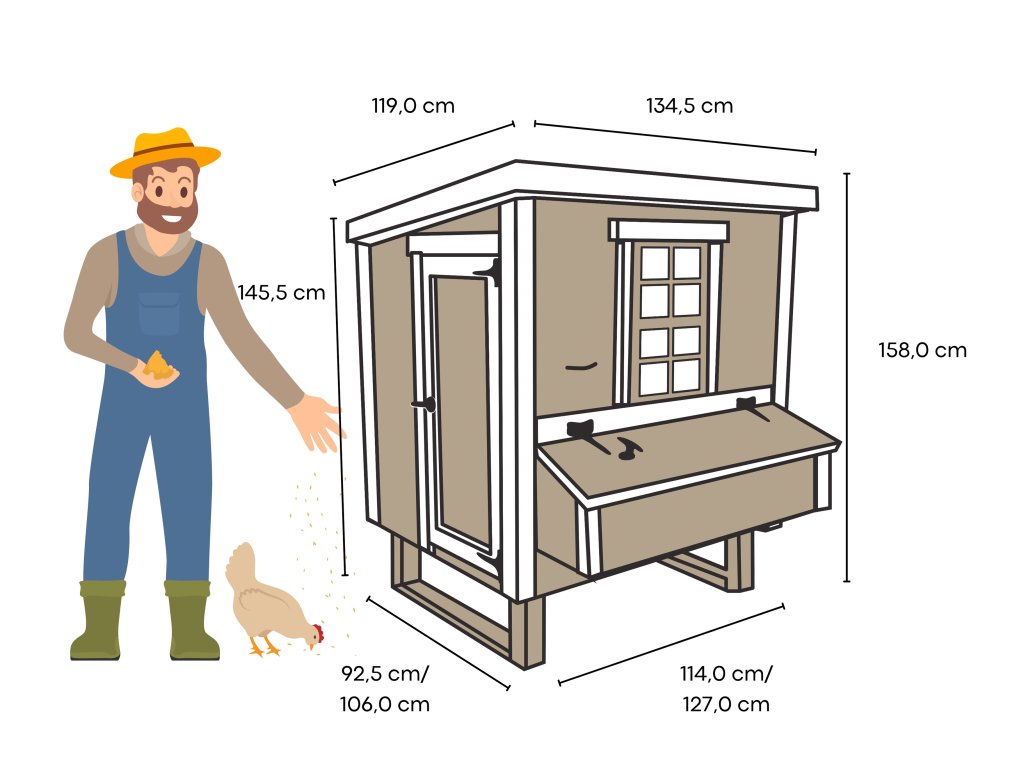 119,0 cm
134,5 cm
145,5 cm
158,0 cm
92,5 cm/
106,0 cm
114,0 cm/
127,0 cm