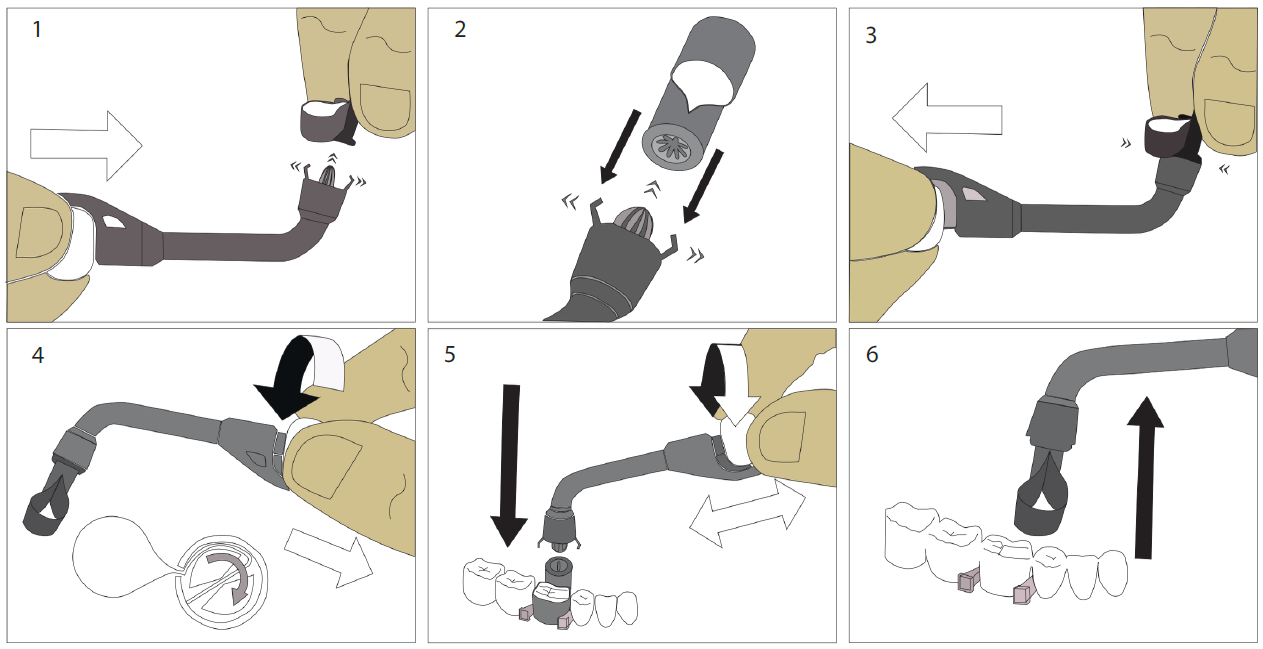 1

2

3

4

5

6