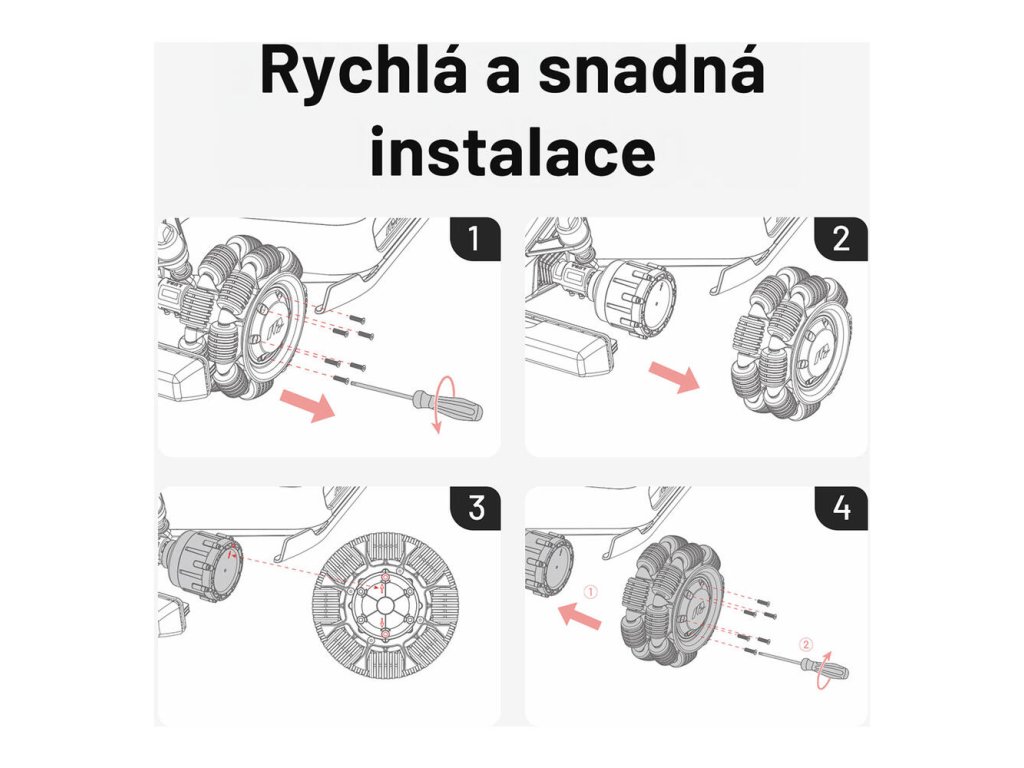 Rychlá a snadná instalace

1

2

3

4

①

②